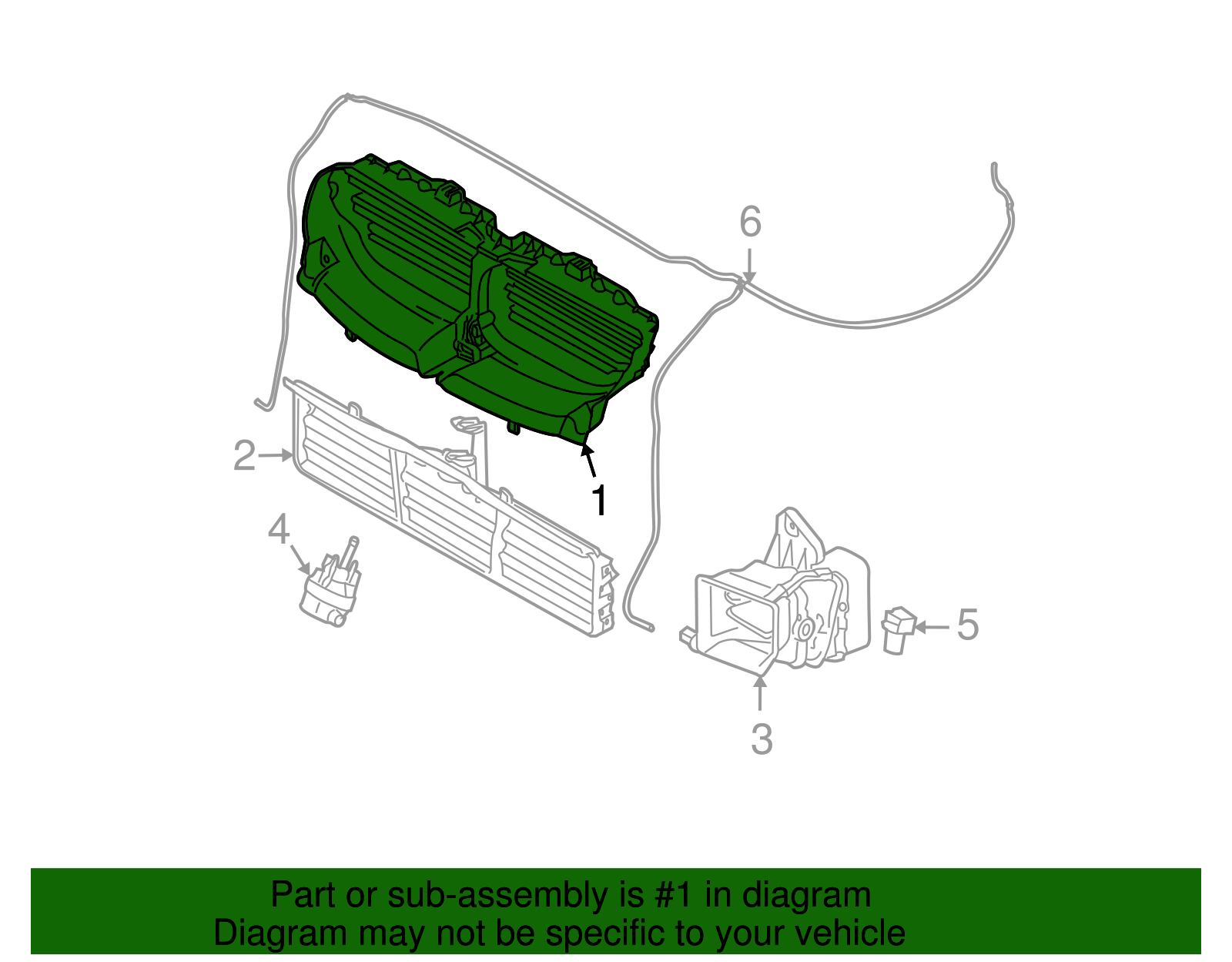 6

2

1

4

5

3

Part or sub-assembly is #1 in diagram
Diagram may not be specific to your vehicle