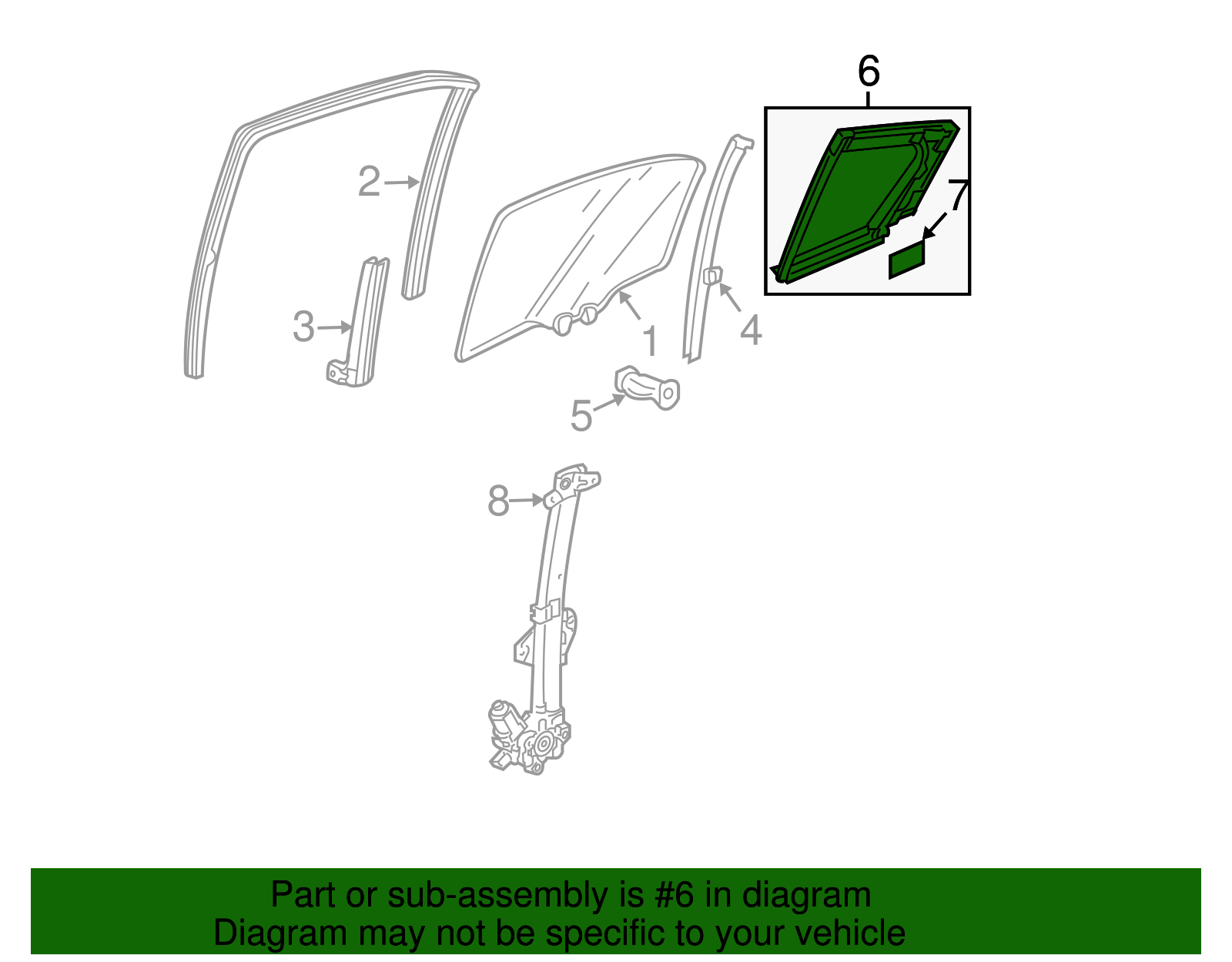 6
2
7
3
1
4
5
8

Part or sub-assembly is #6 in diagram
Diagram may not be specific to your vehicle