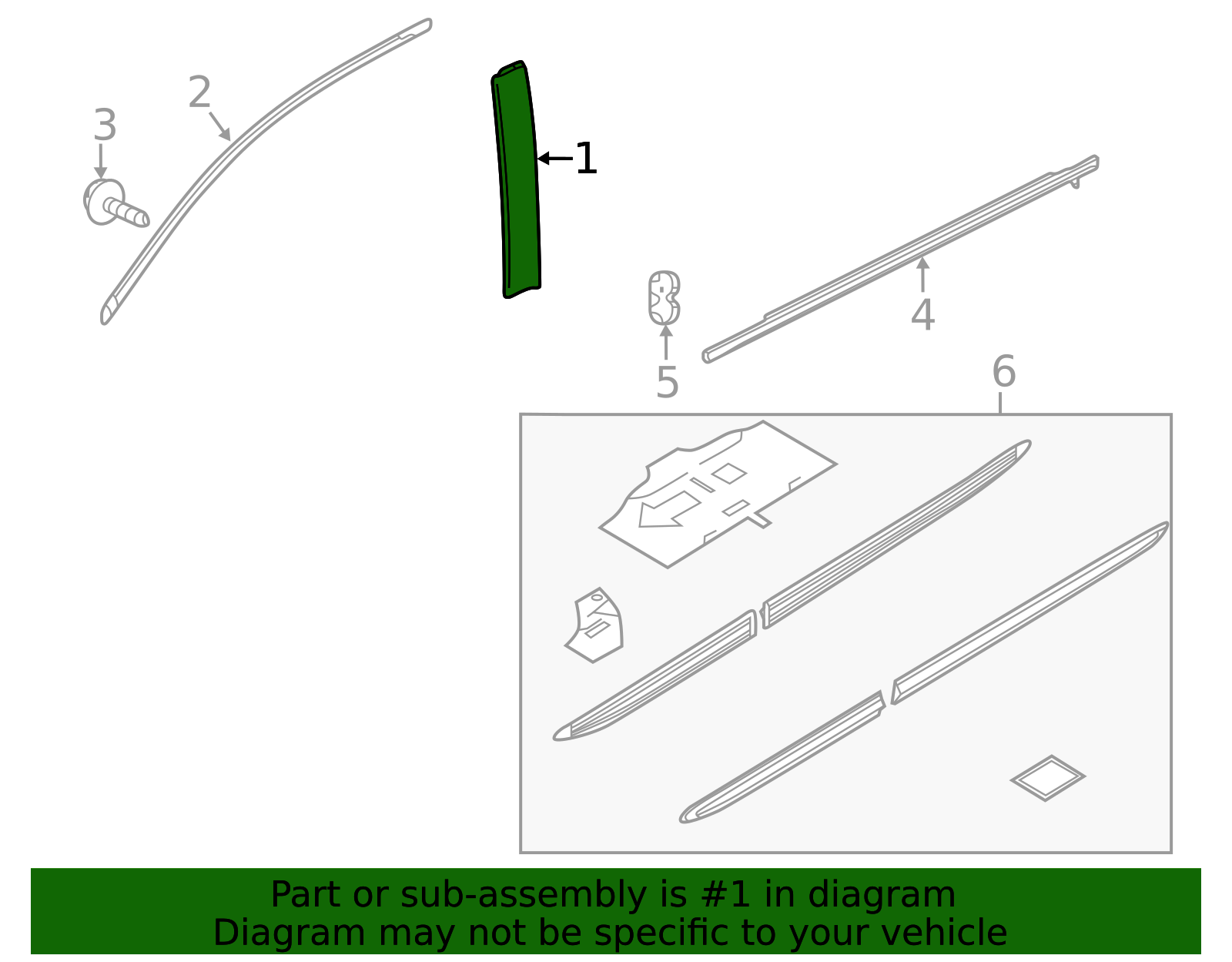 3
2
1
4
5
6

Part or sub-assembly is #1 in diagram
Diagram may not be specific to your vehicle