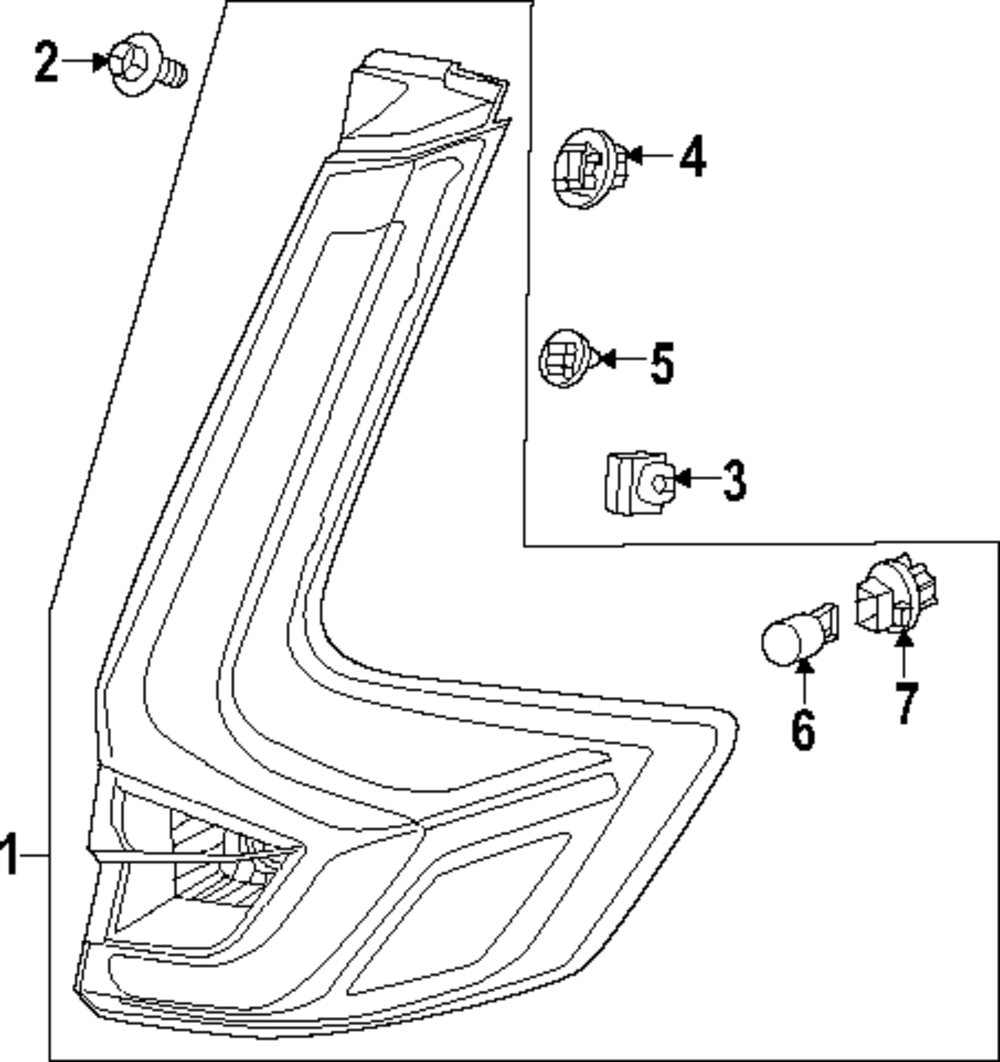 2
4
5
3
6
7
1