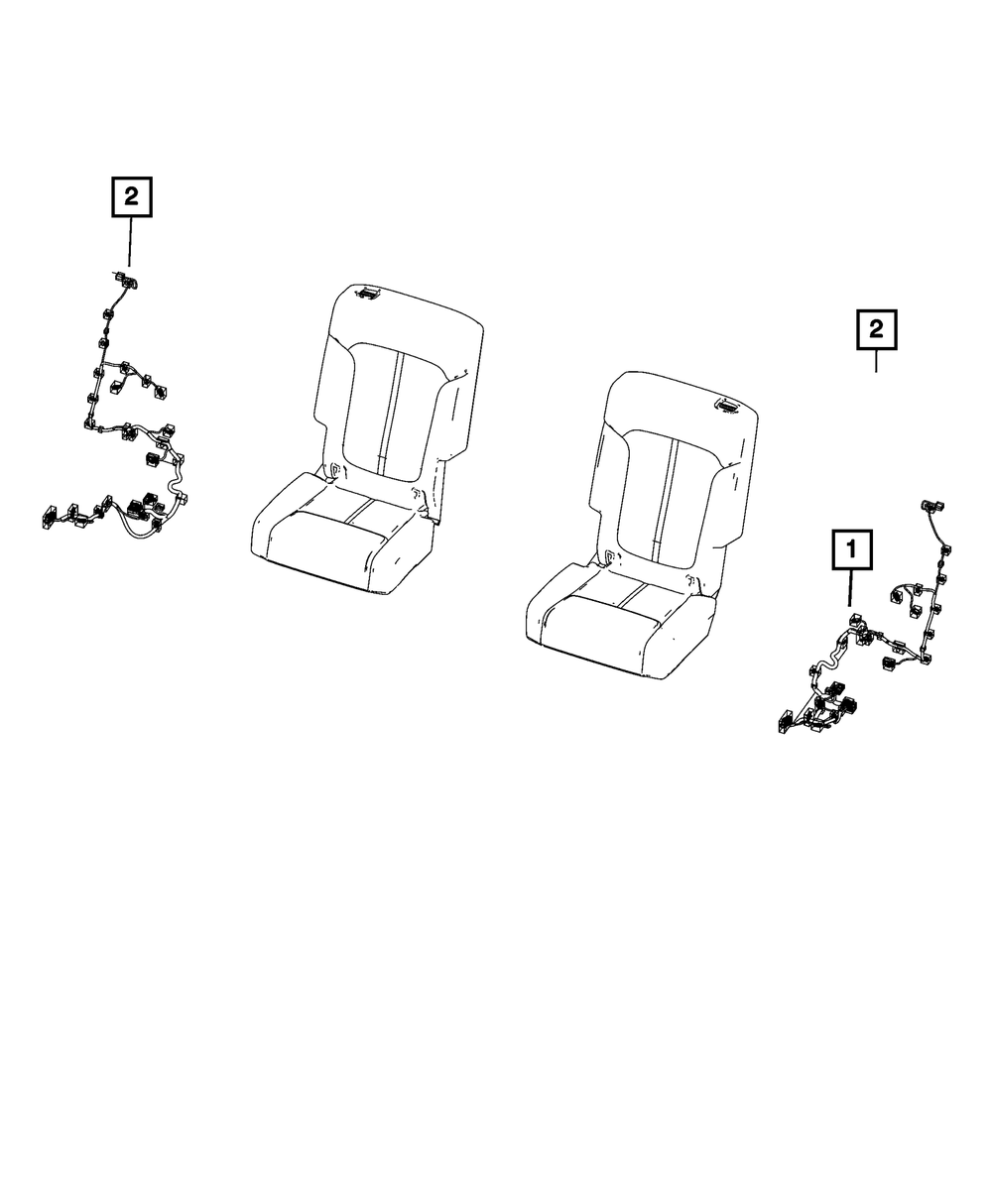 2
2
1