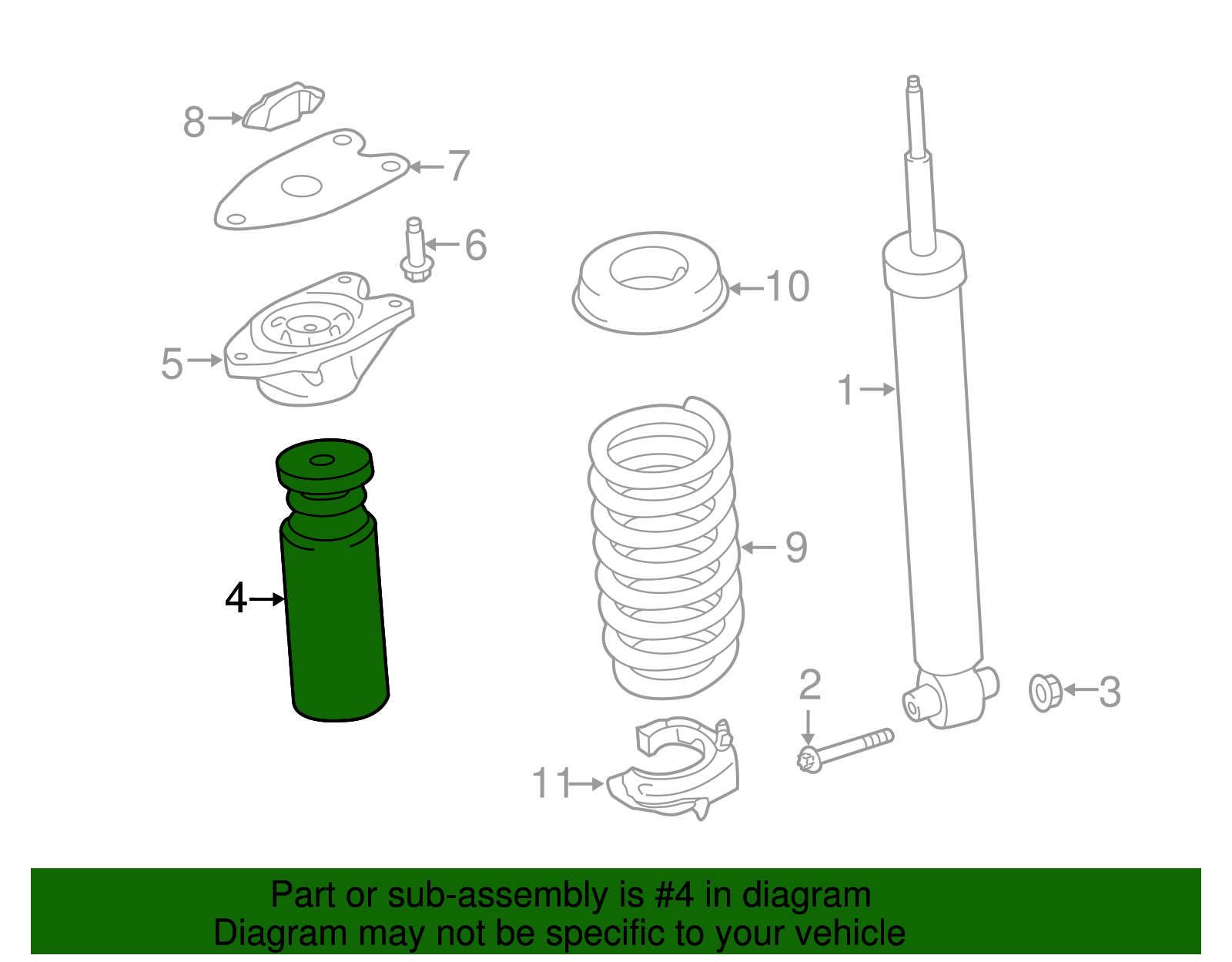 8
7
6
10
5
1
4
9
2
3
11

Part or sub-assembly is #4 in diagram
Diagram may not be specific to your vehicle