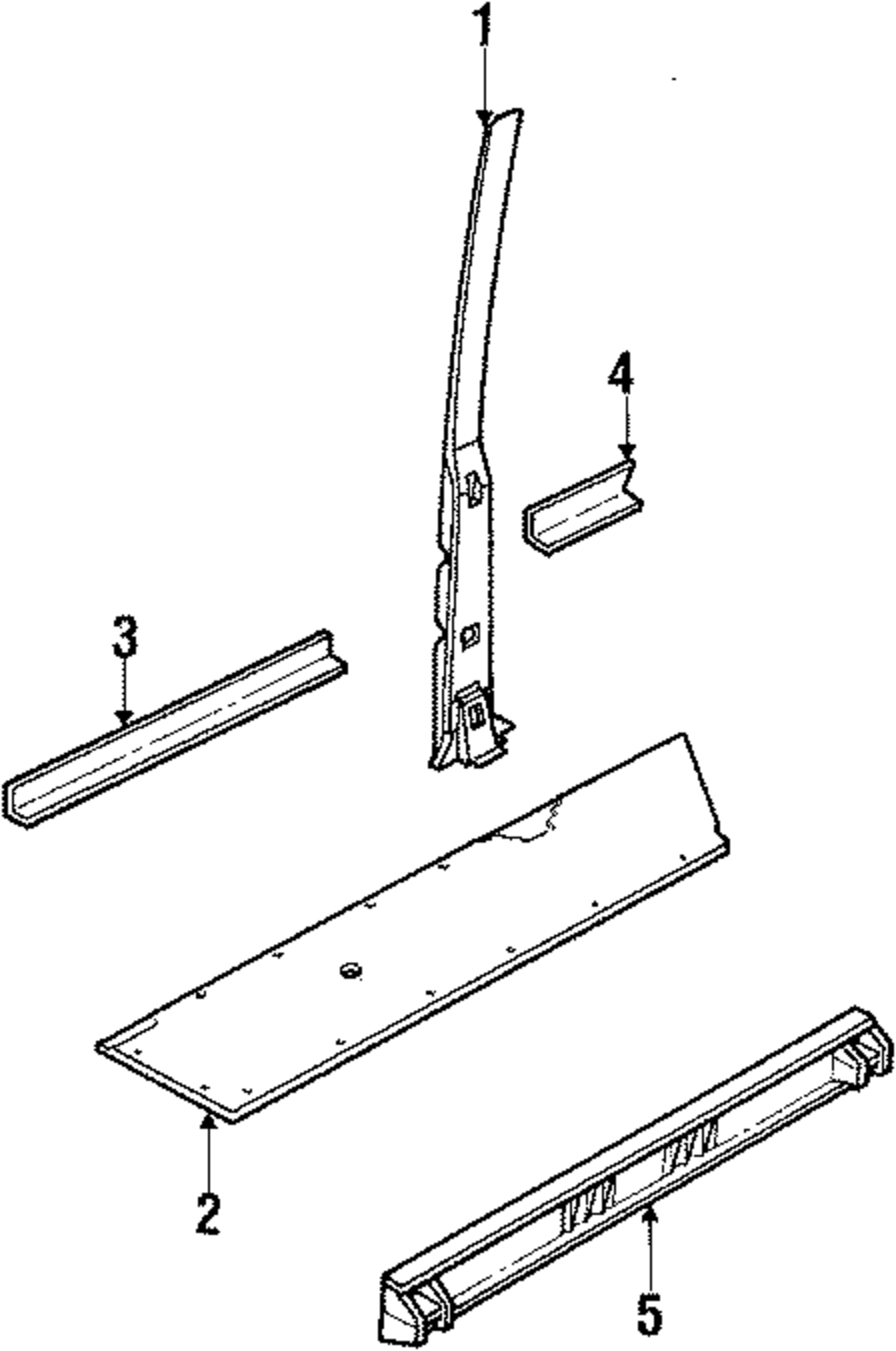 1

4

3

2

5