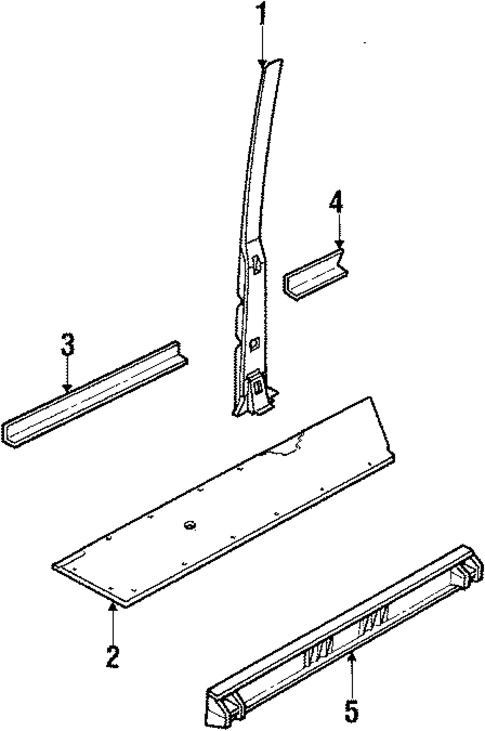 1
4
3
2
5