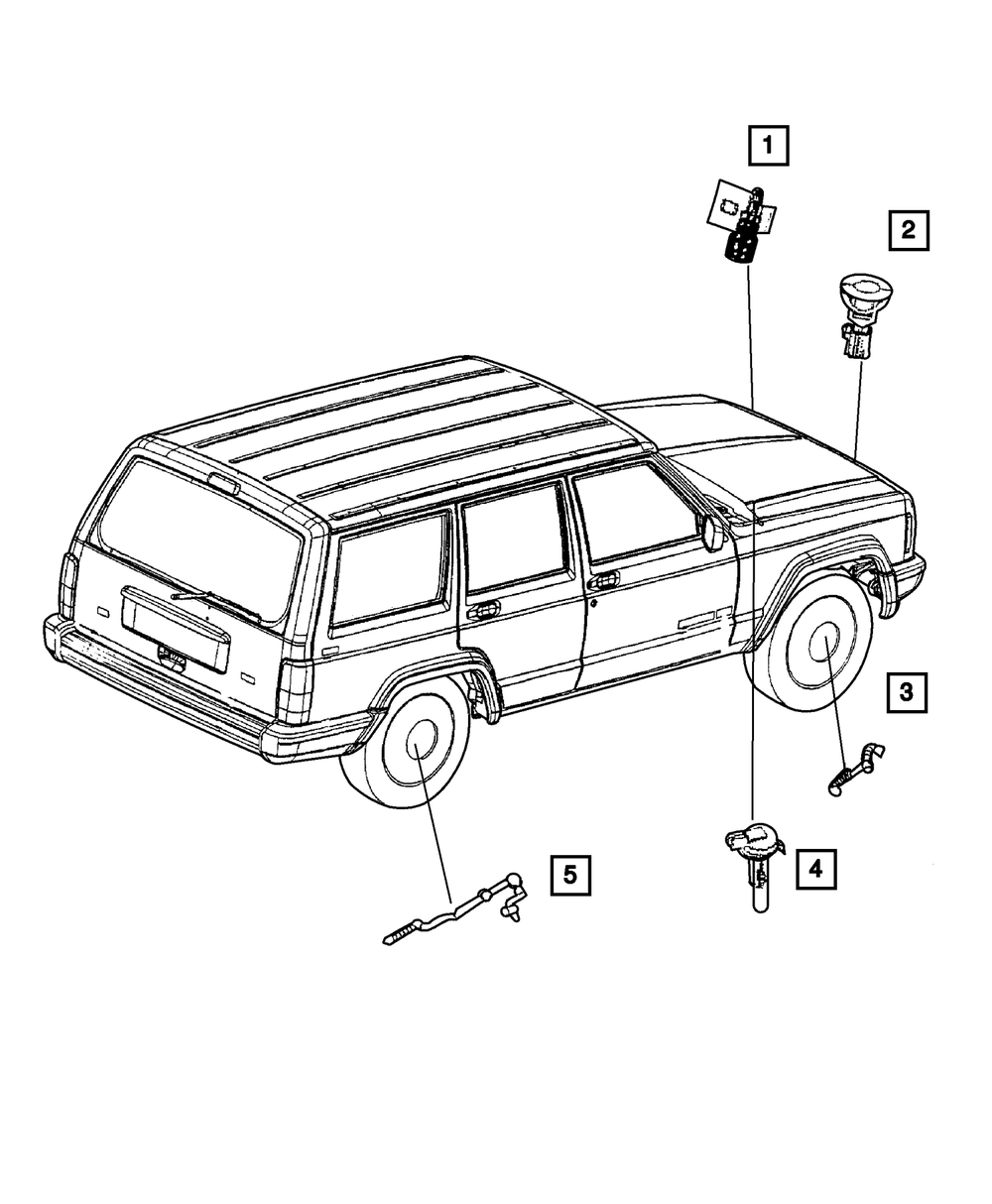 1

2

3

4

5