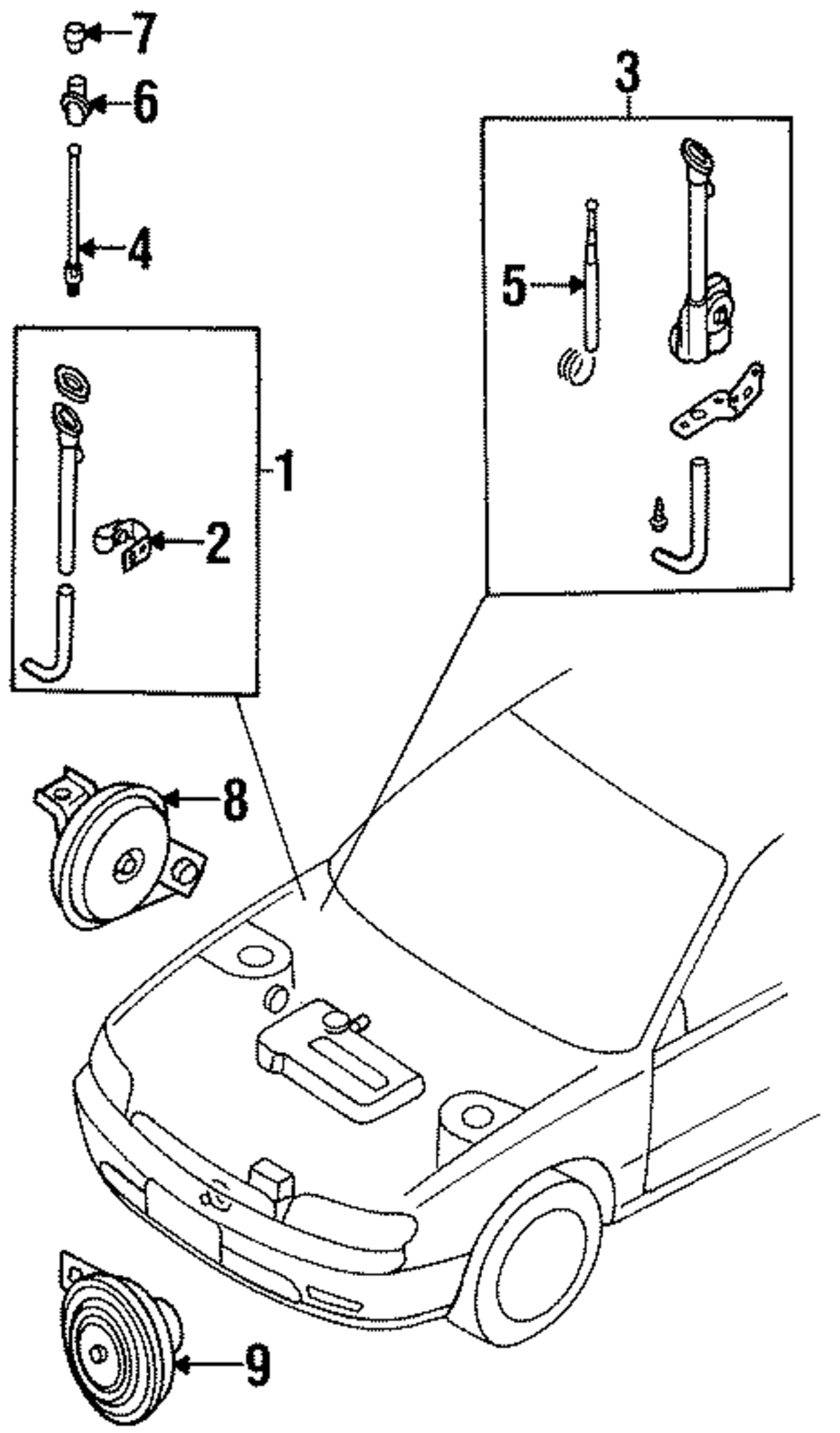 7
6
4
3
5
1
2
8
9