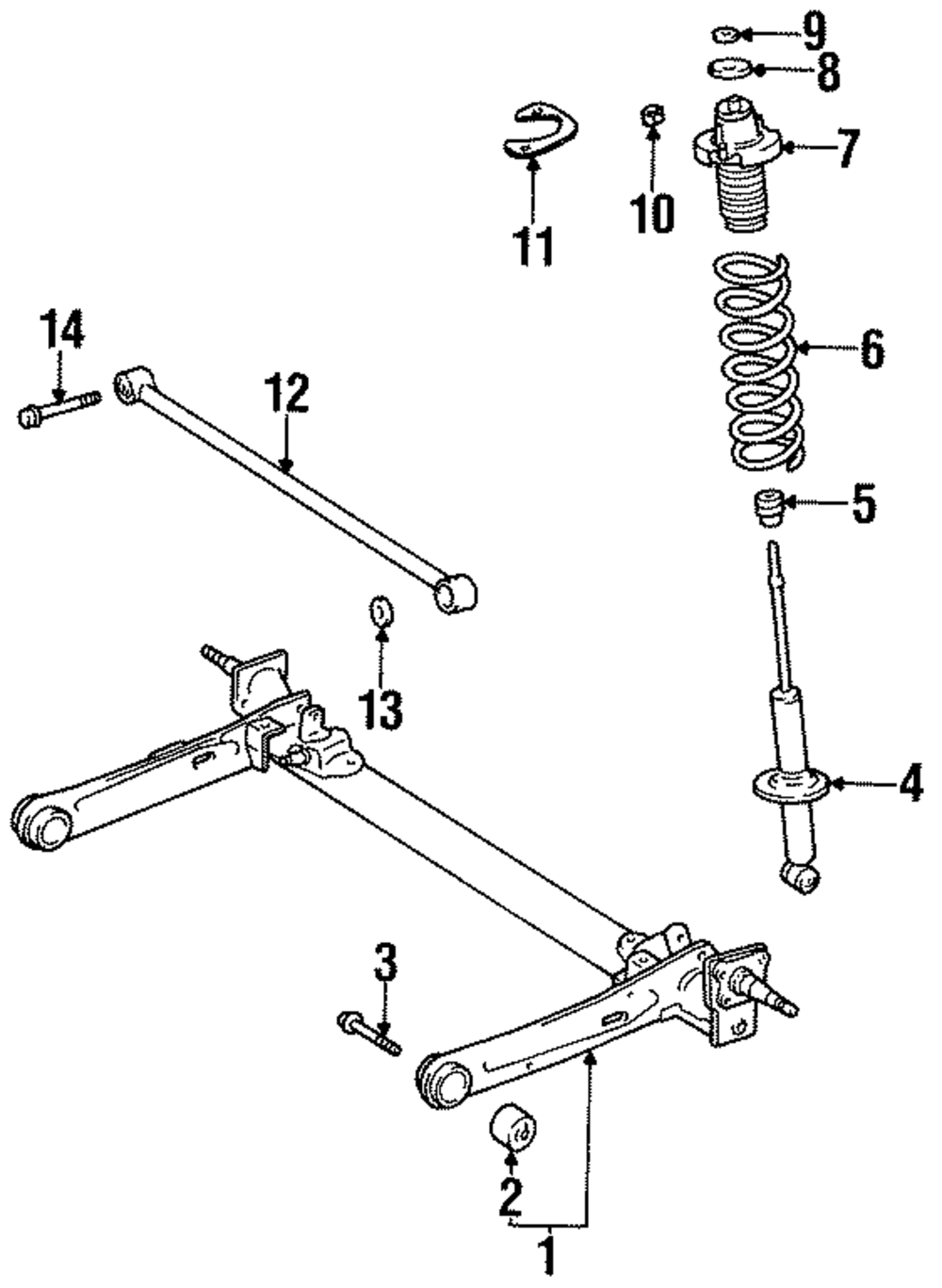 9
8
7
10
11
6
14
12
5
13
4
3
2
1