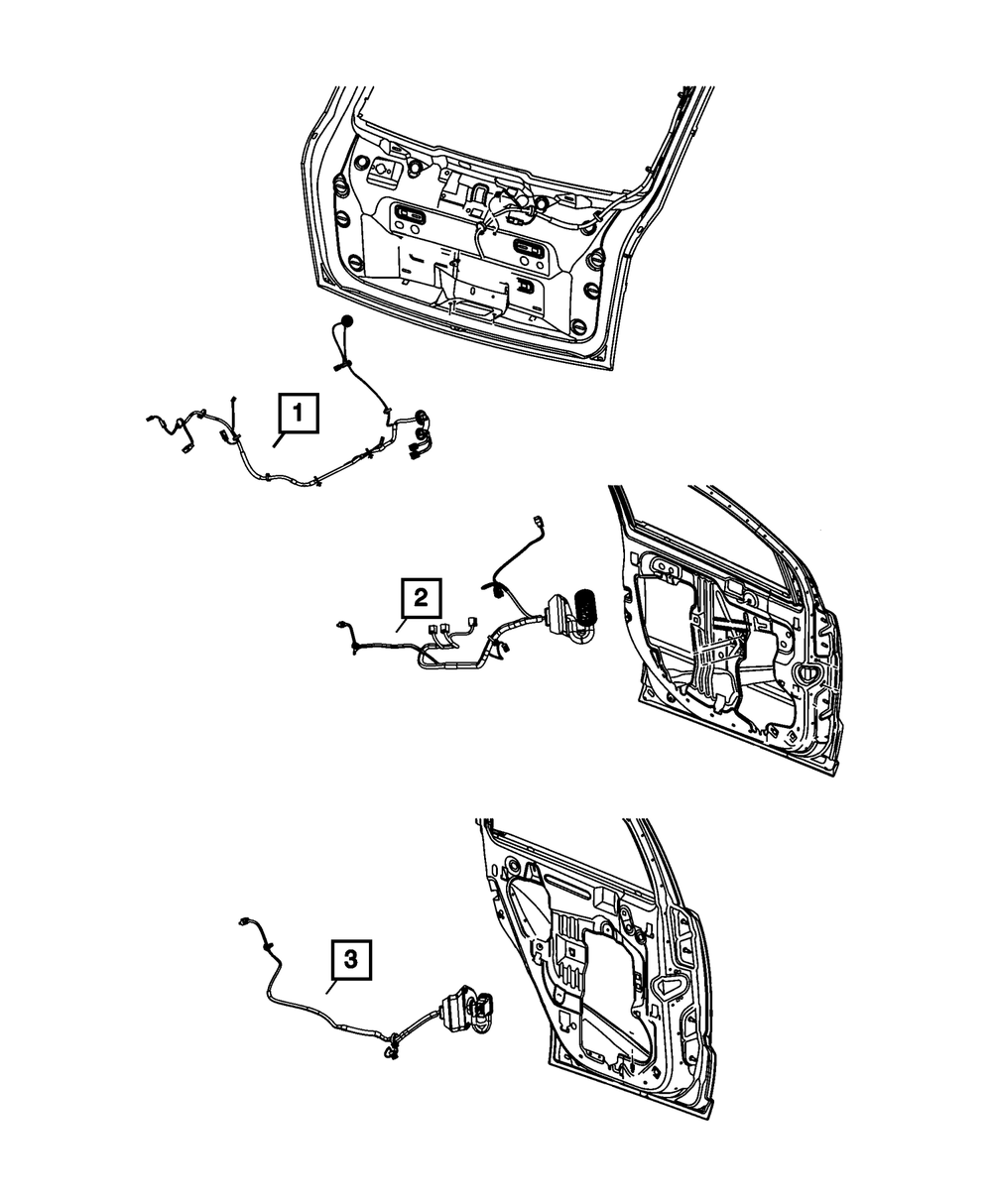 1

2

3