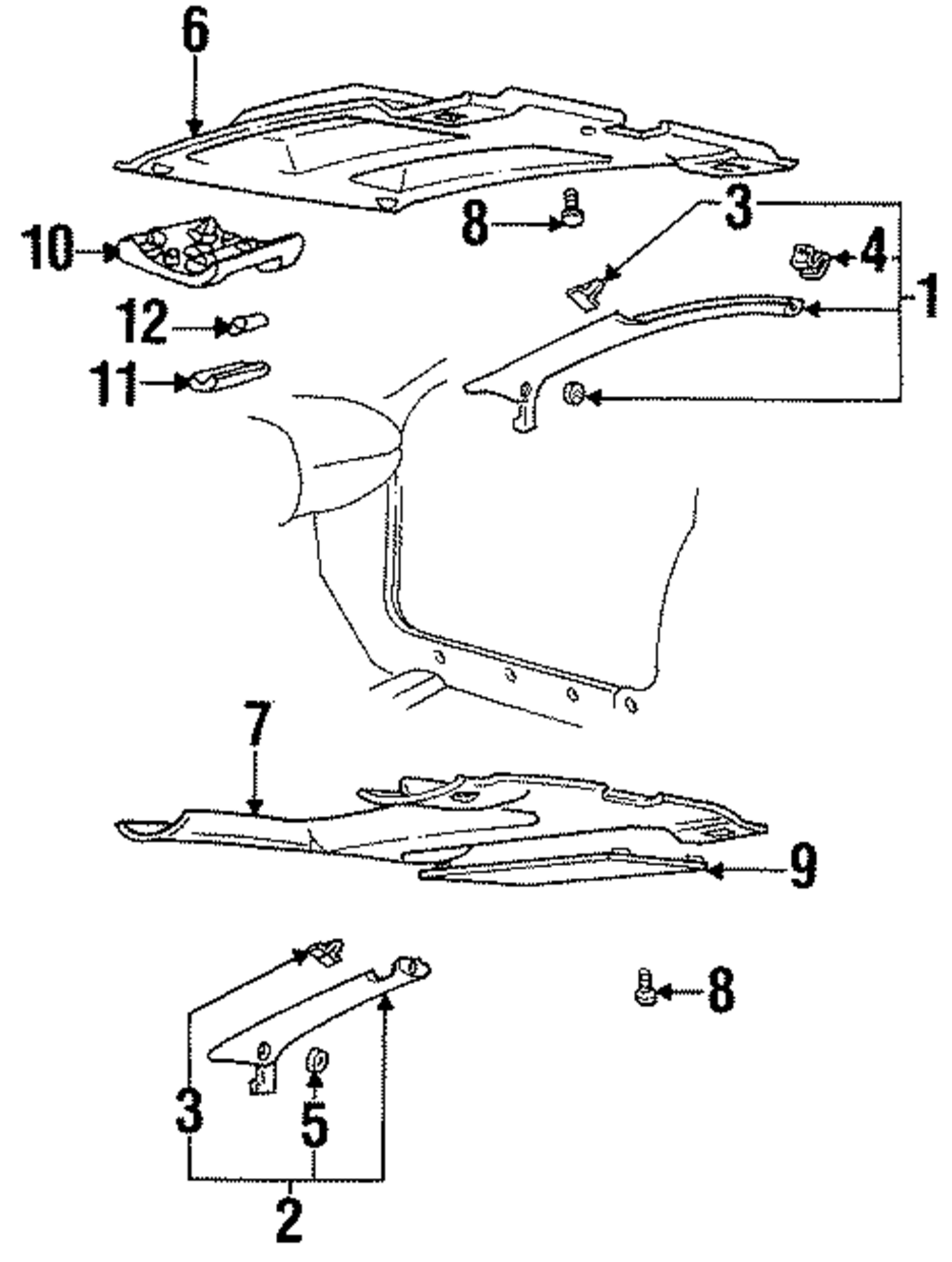 6
10
8
3
4
1
12
11
7
9
8
3
5
2