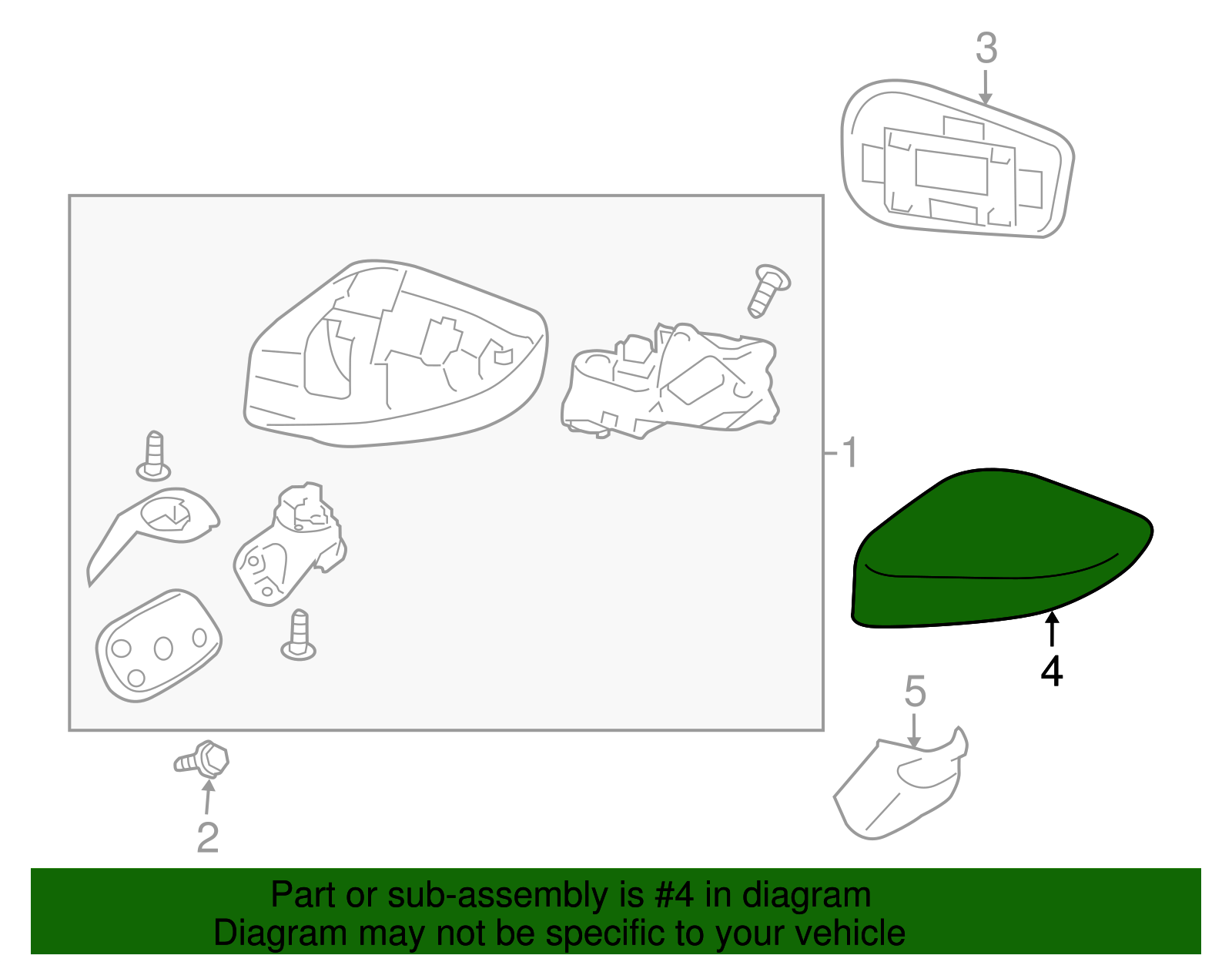 3

1

4

5

2

Part or sub-assembly is #4 in diagram
Diagram may not be specific to your vehicle