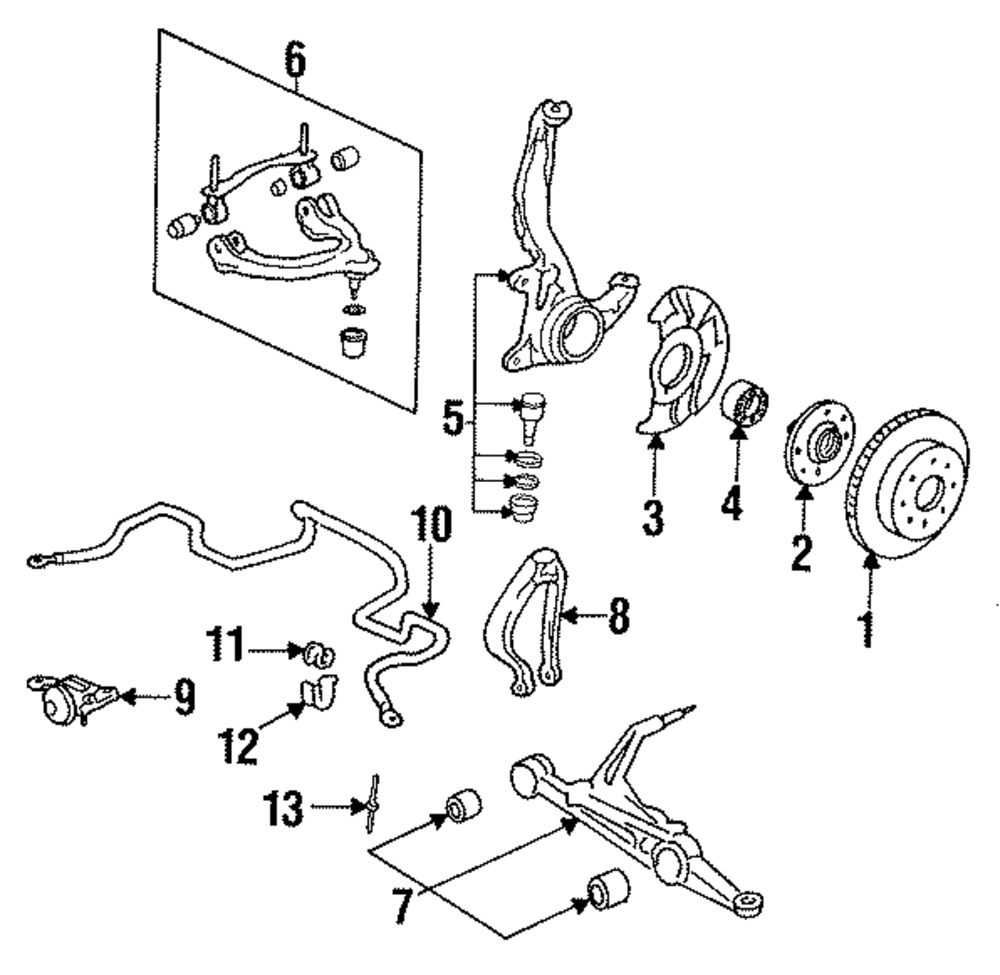 6
5
3
4
2
1
10
8
11
9
12
13
7