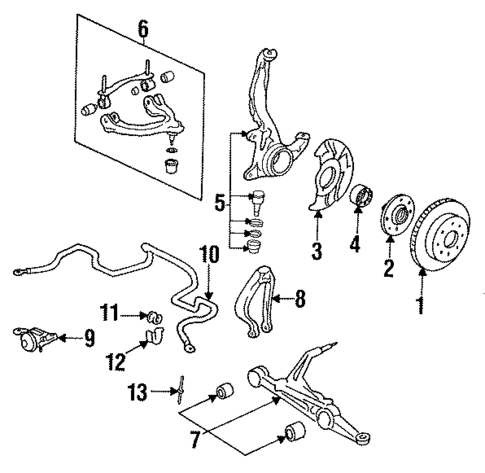 6
5
3
4
2
1
10
8
11
9
12
13
7