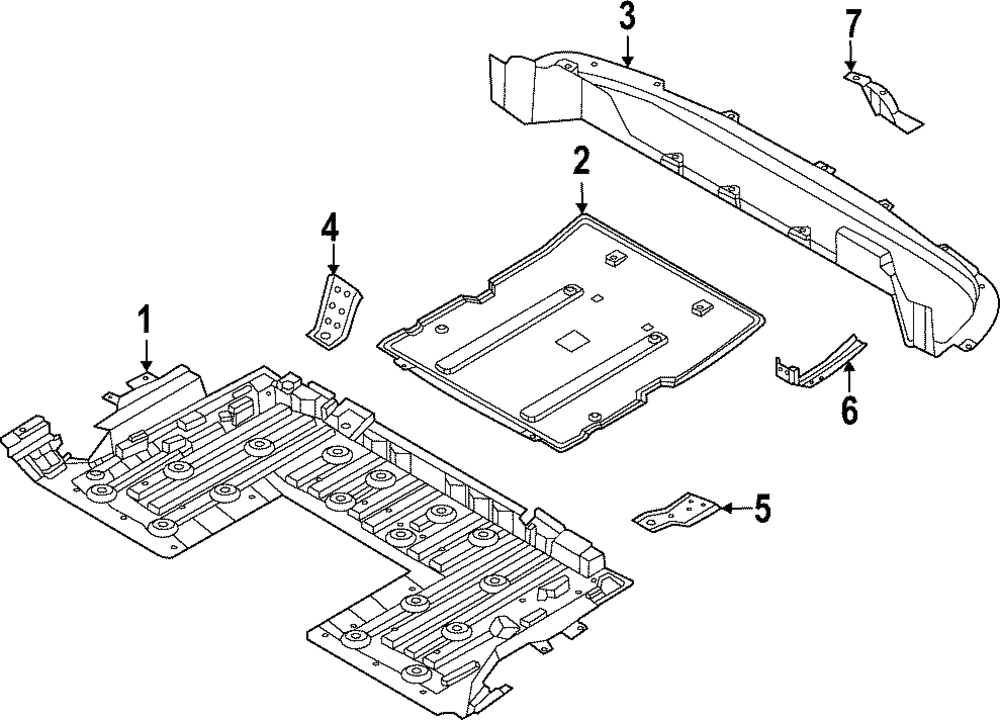 3
7
2
4
1
6
5