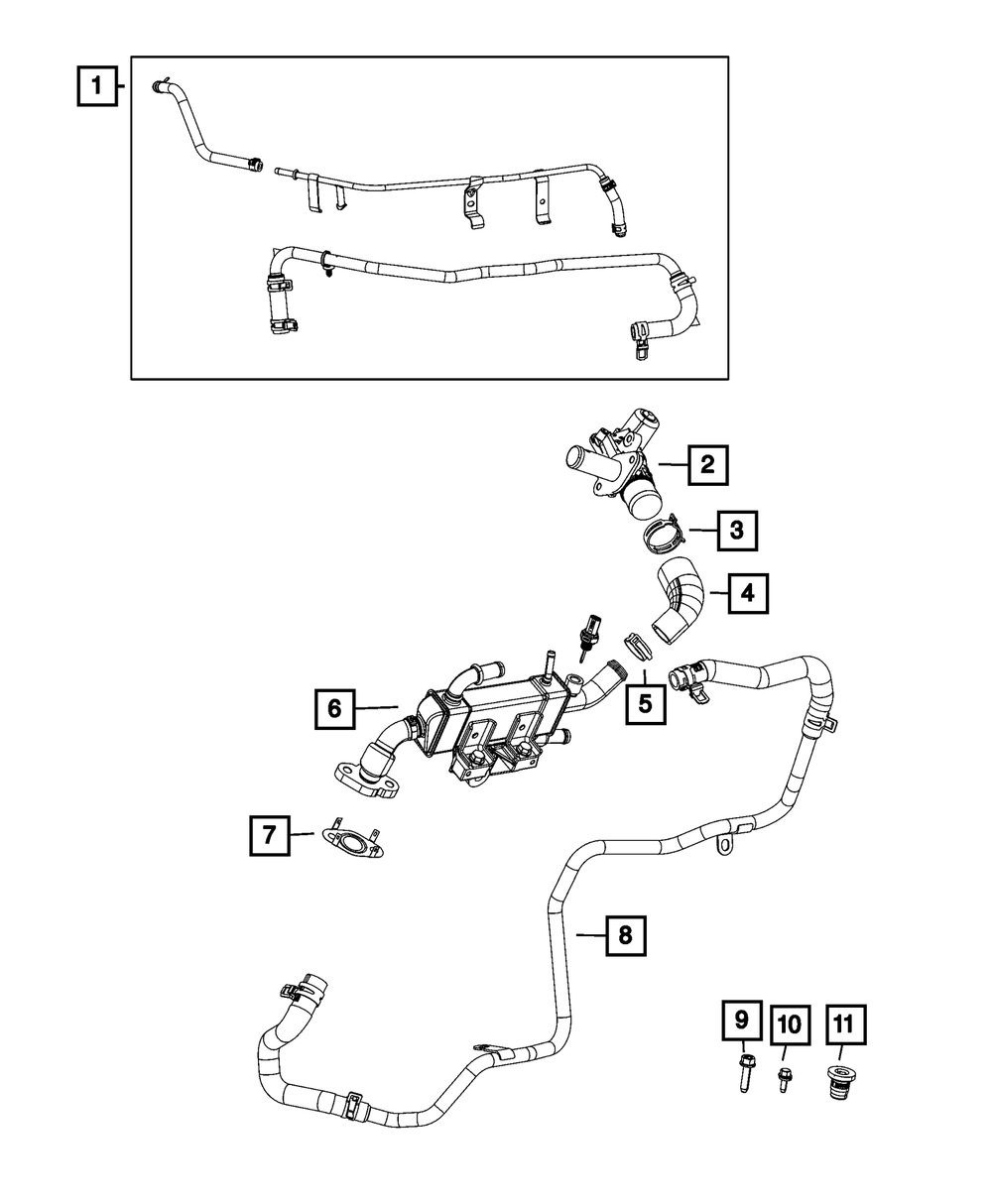 1
2
3
4
5
6
7
8
9
10
11