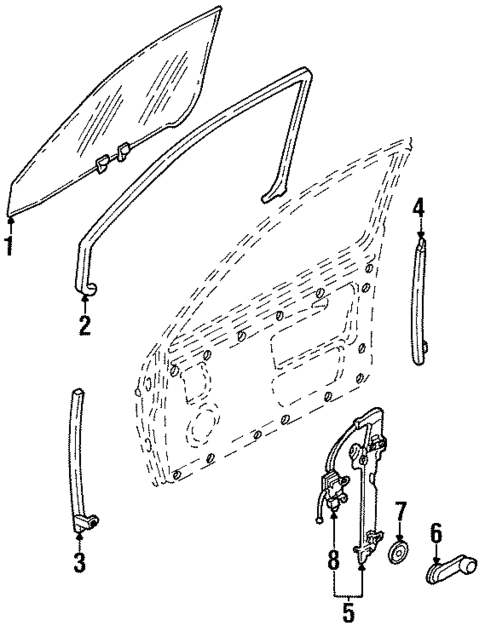 1
2
4
3
7
6
8
5