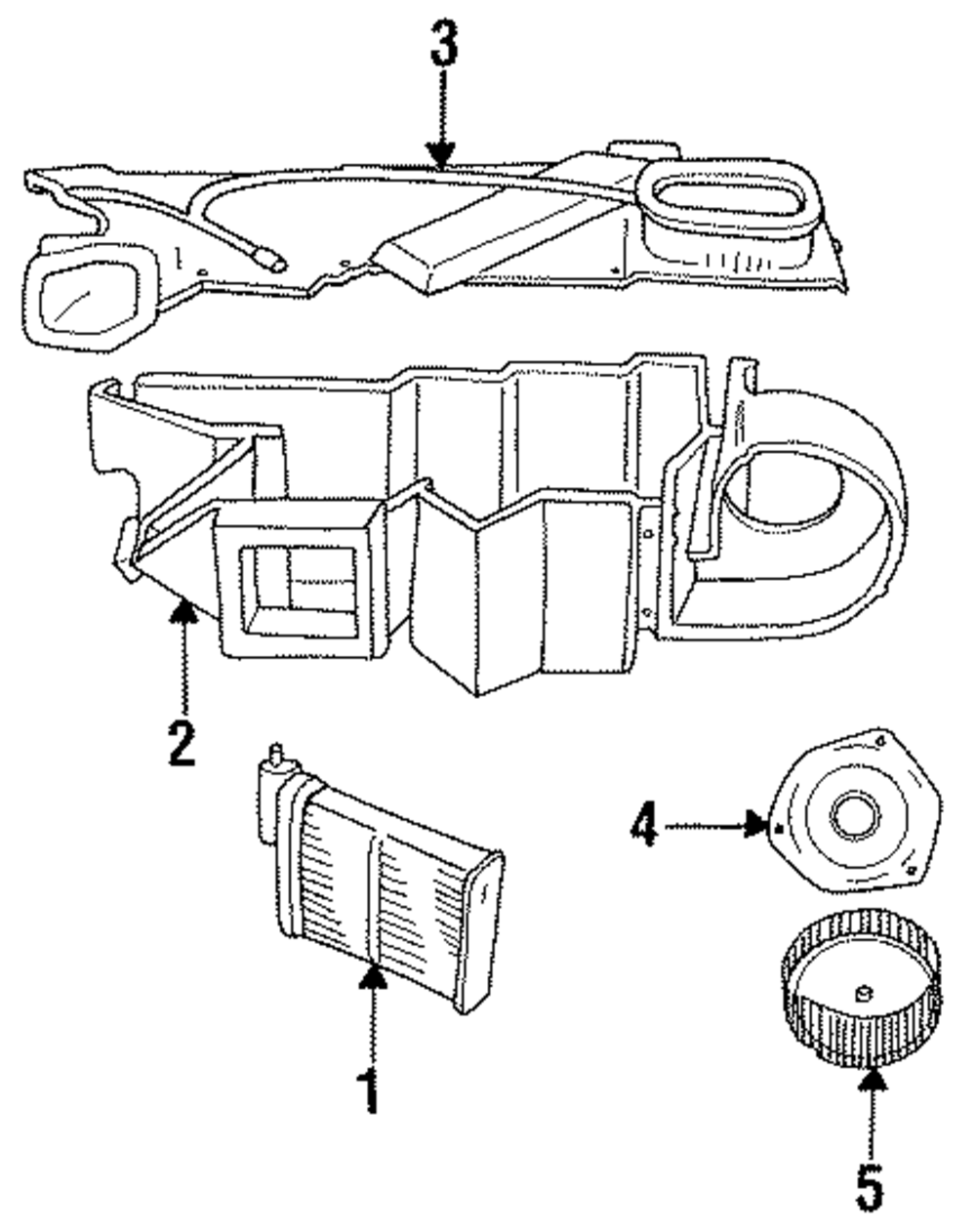 3
2
4
1
5