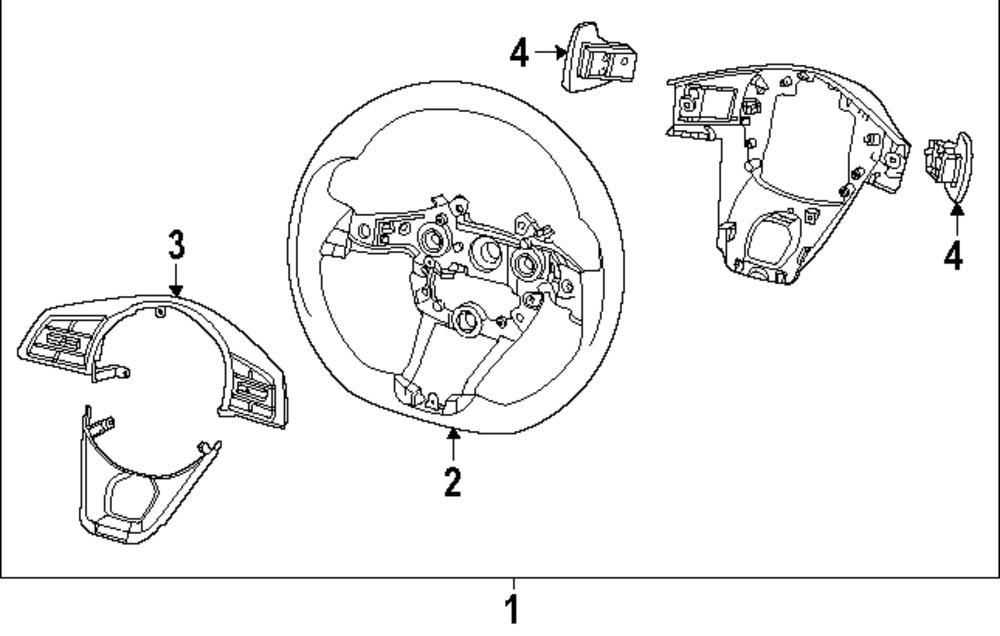 4

3

4

2

1