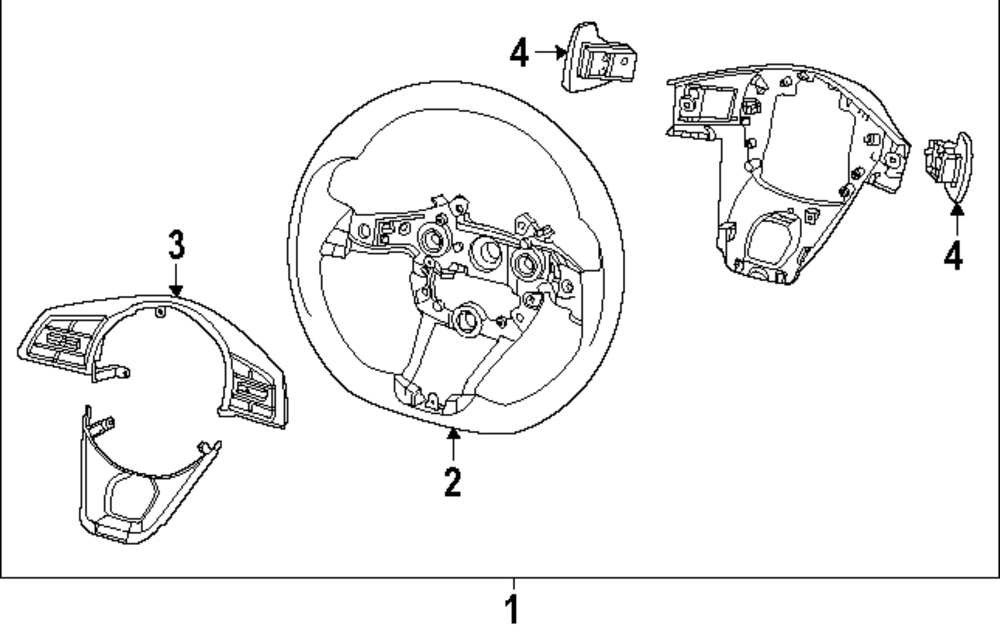 4
3
4
2
1