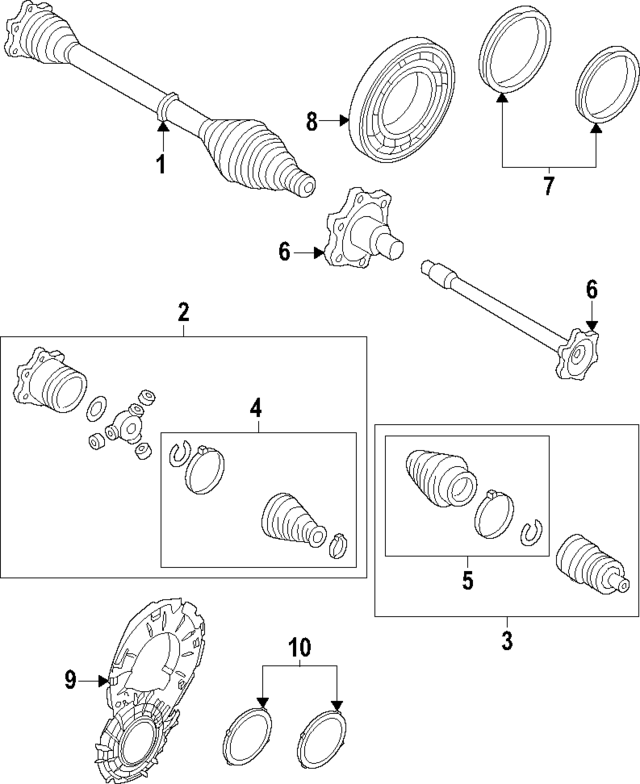 1
8
7
6
6
2
4
5
3
9
10