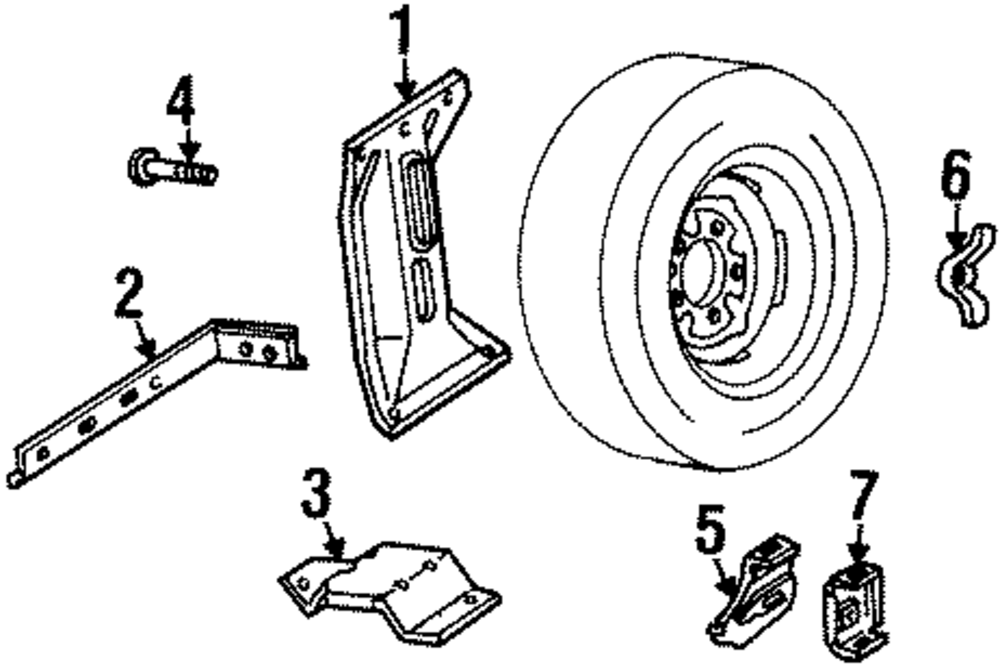 1
4
6
2
3
5
7