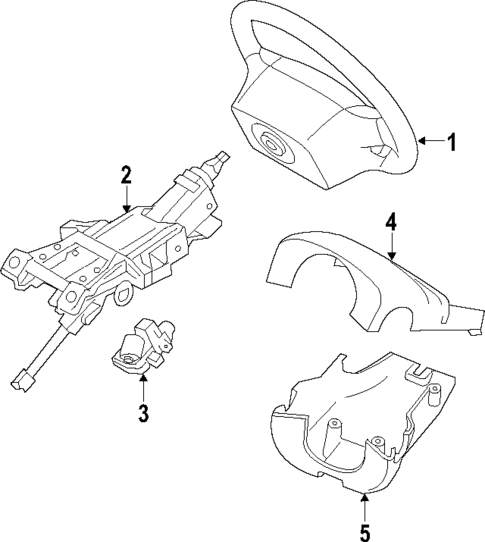 1
2
4
3
5