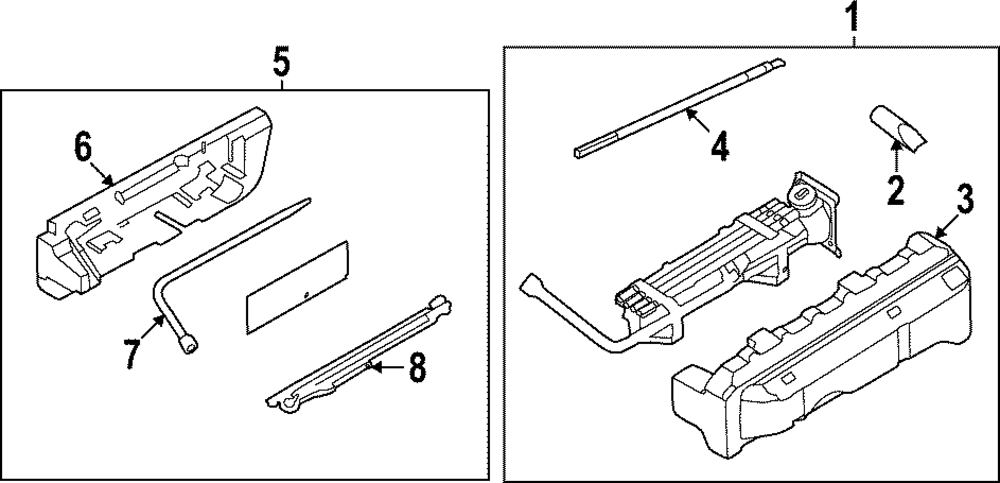 5
6
7
8
1
4
2
3