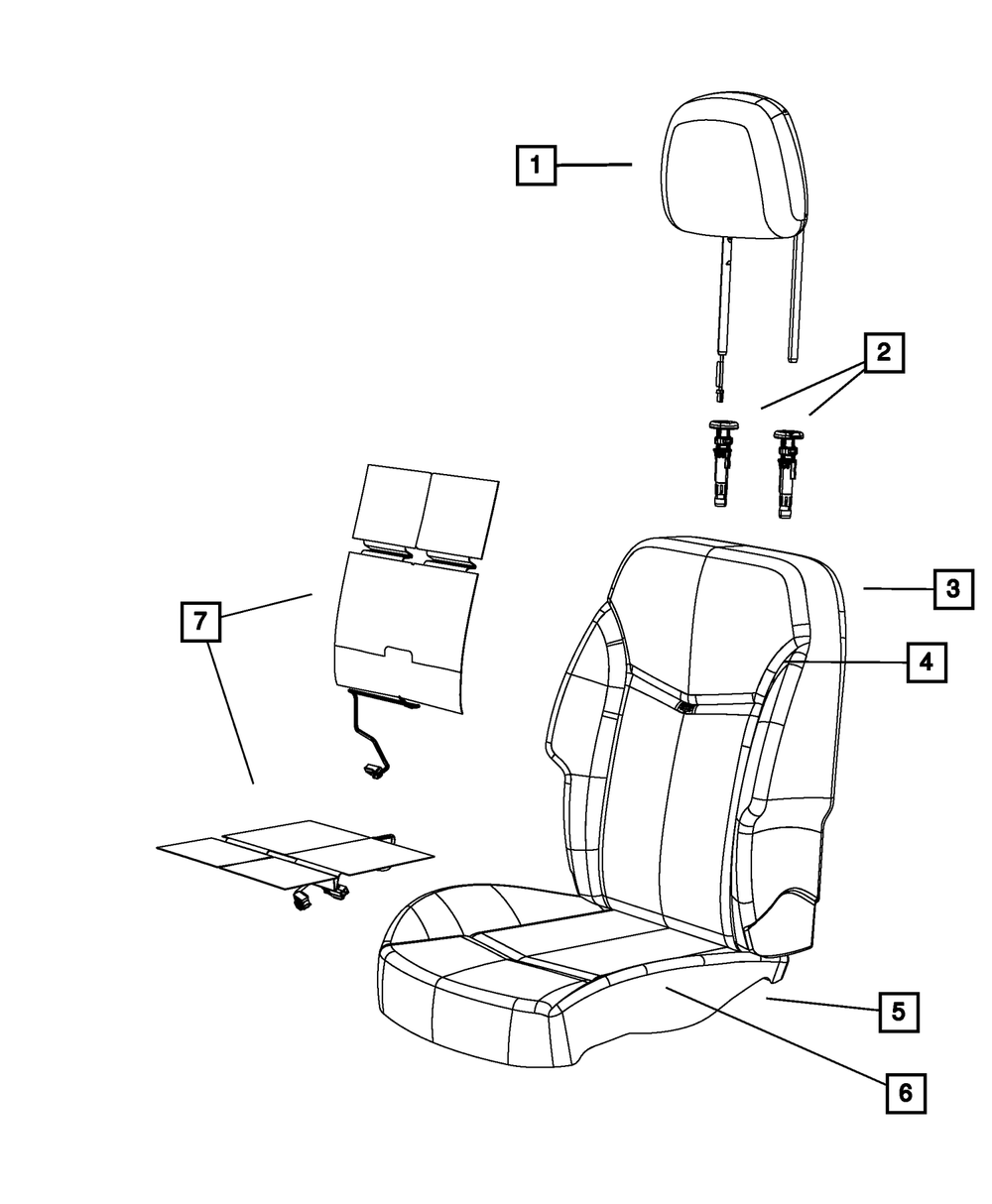 1

2

3

4

7

5

6