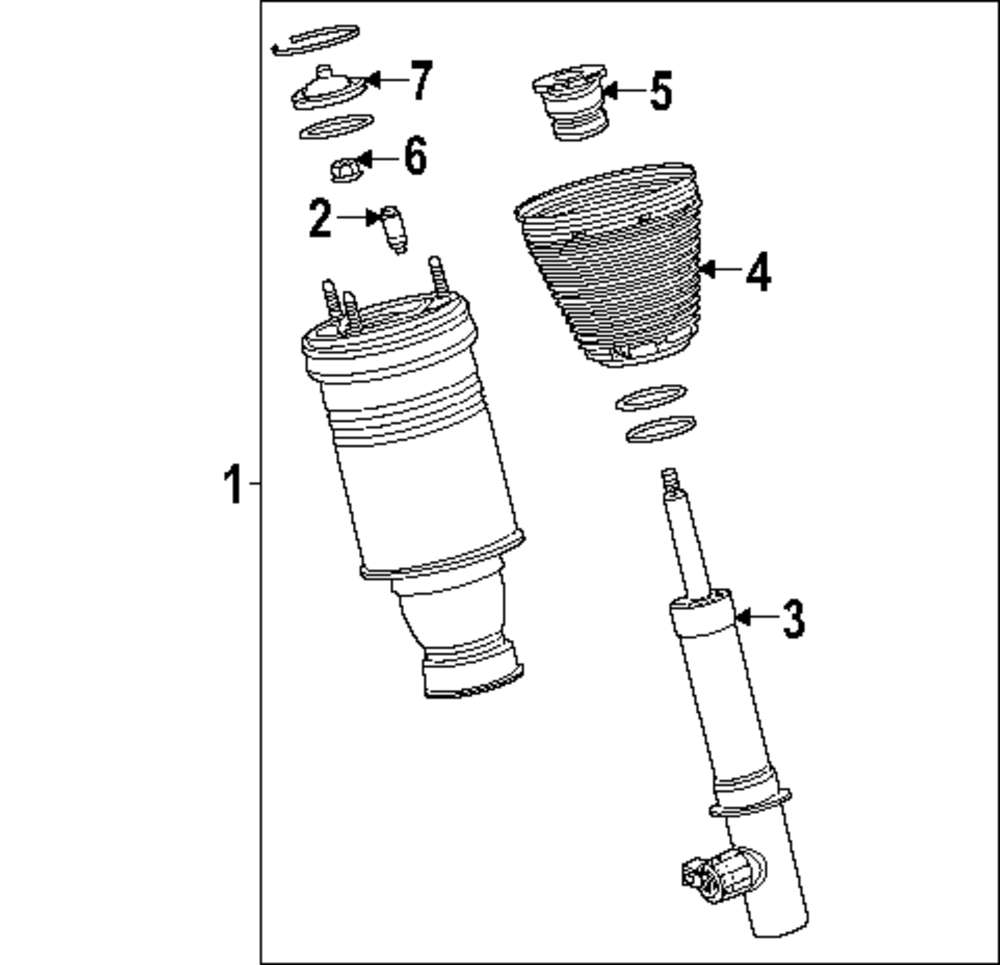 7
5
6
2
4
1
3