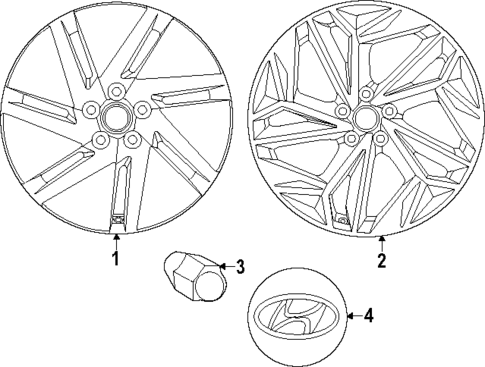 1
2
3
4