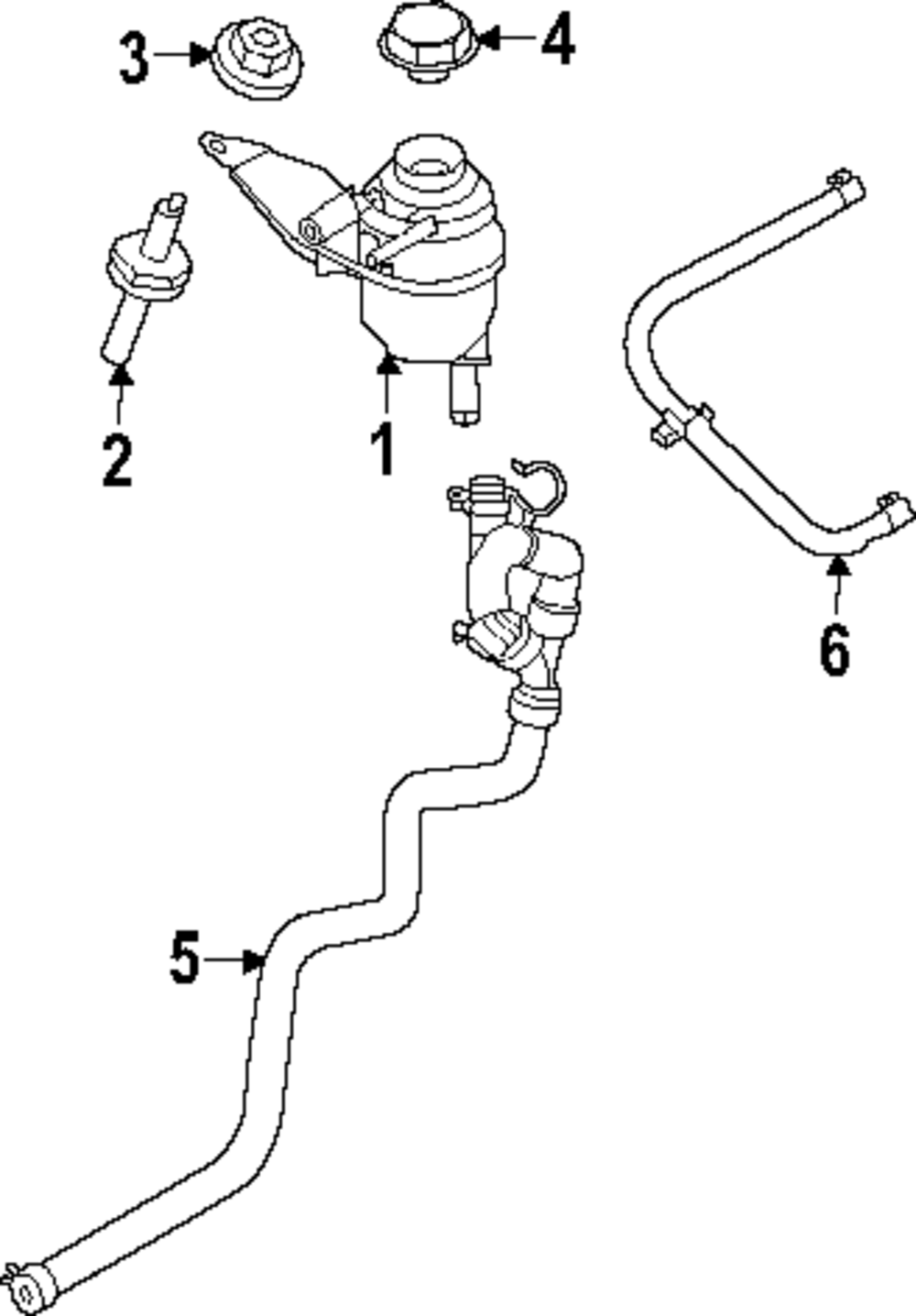 3
4
2
1
6
5