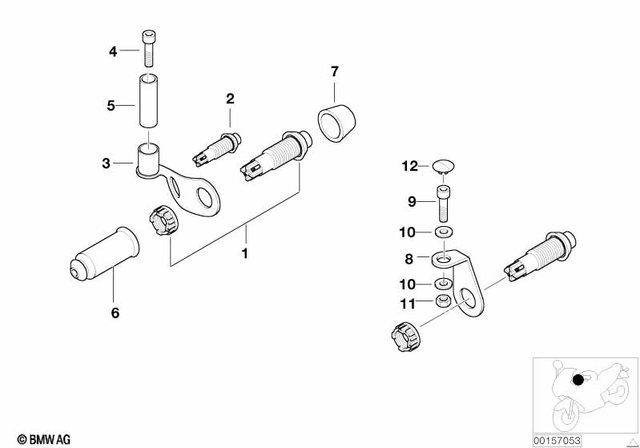 4
5
3
2
7
1
6
12
9
10
8
10
11
© BMW AG
00157053