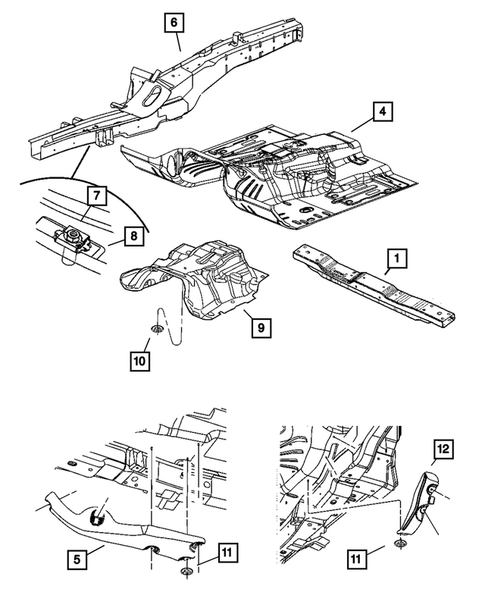 6
4
7
8
1
9
10
12
5
11
11