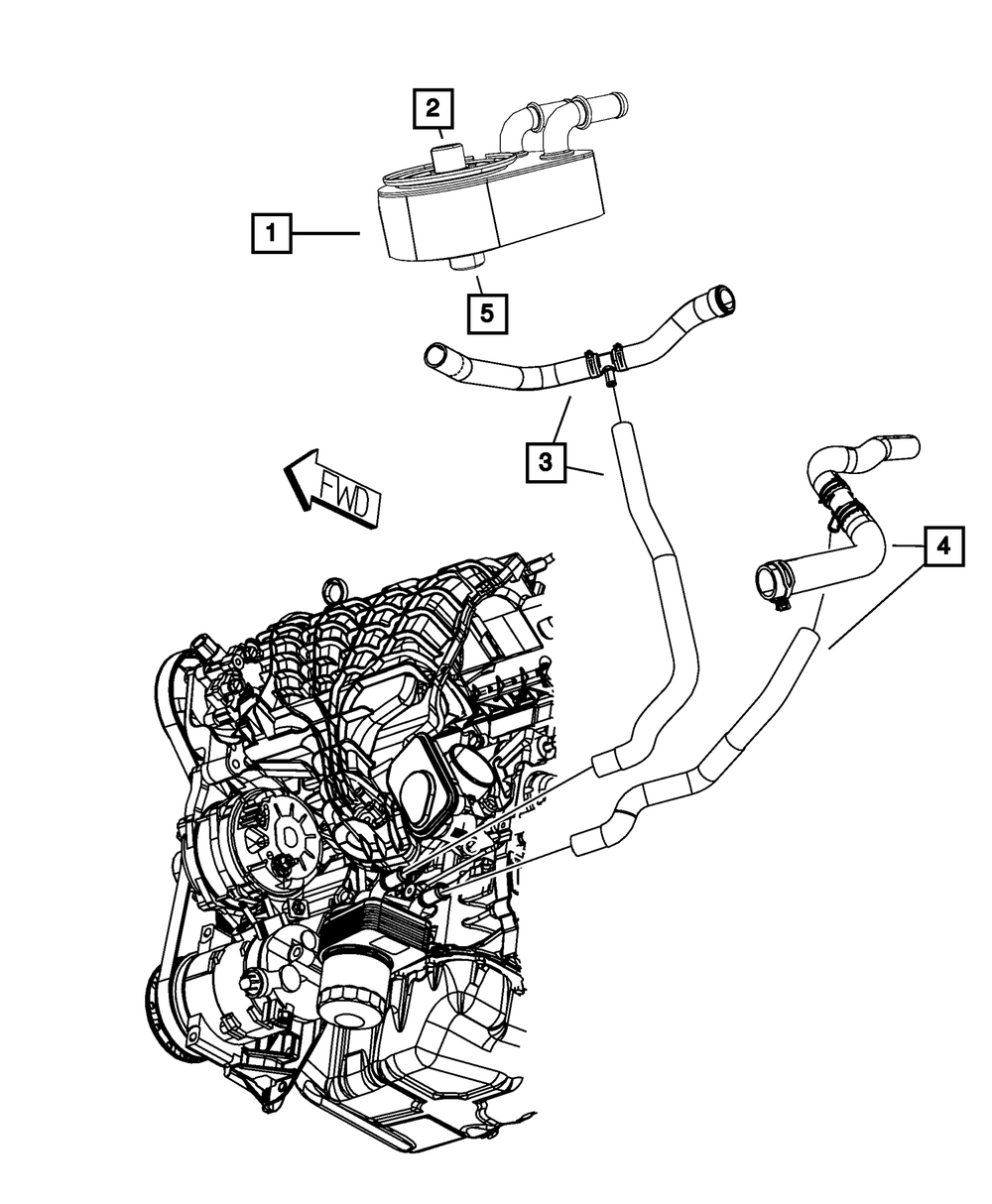 2

1

5

3

FWD

4