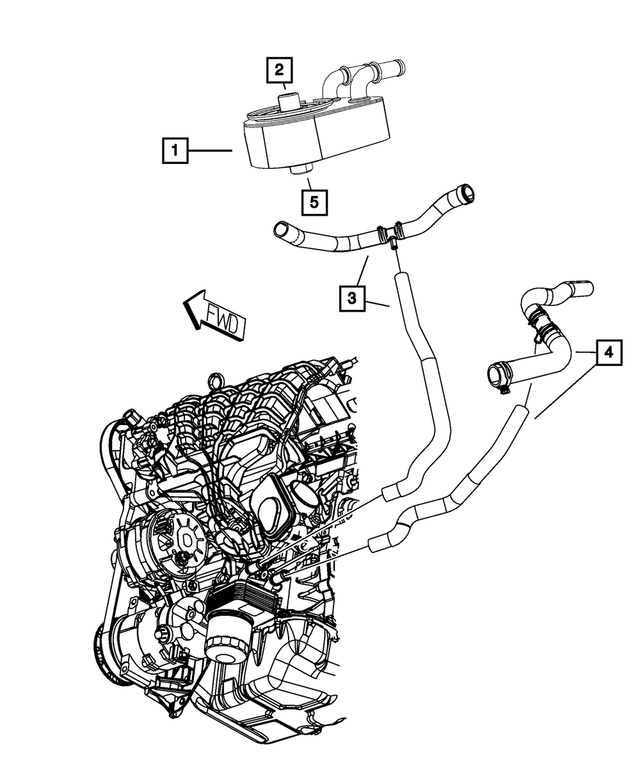 2
1
5
3
FWD
4