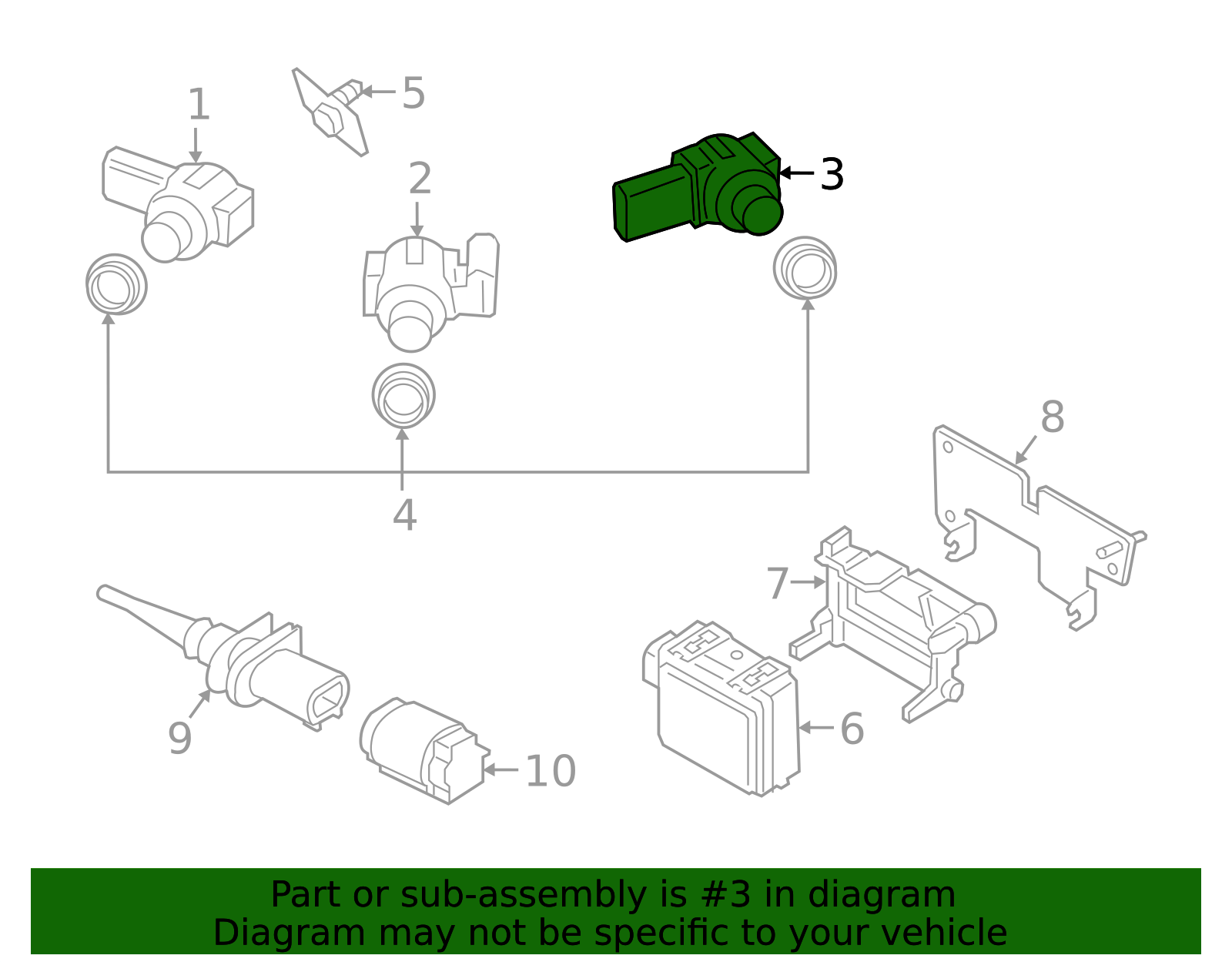 1
5
2
3
4
8
7
6
9
10

Part or sub-assembly is #3 in diagram
Diagram may not be specific to your vehicle