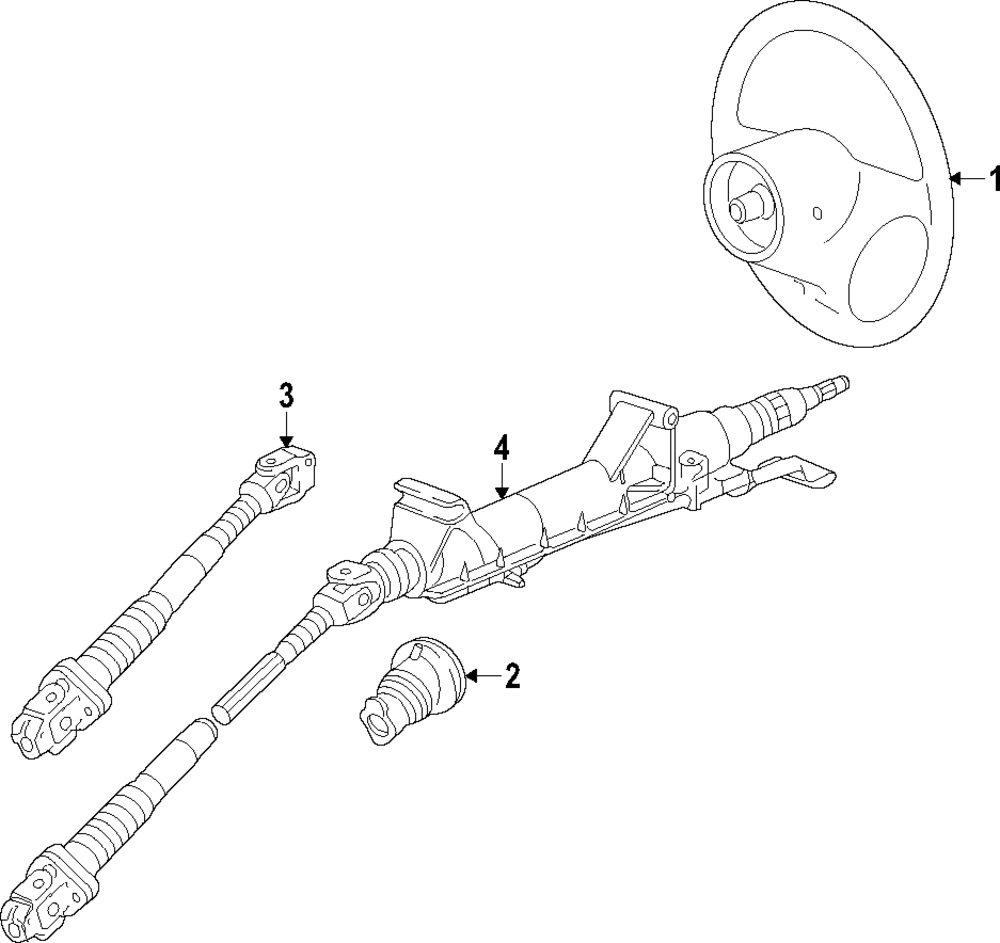 1
3
4
2