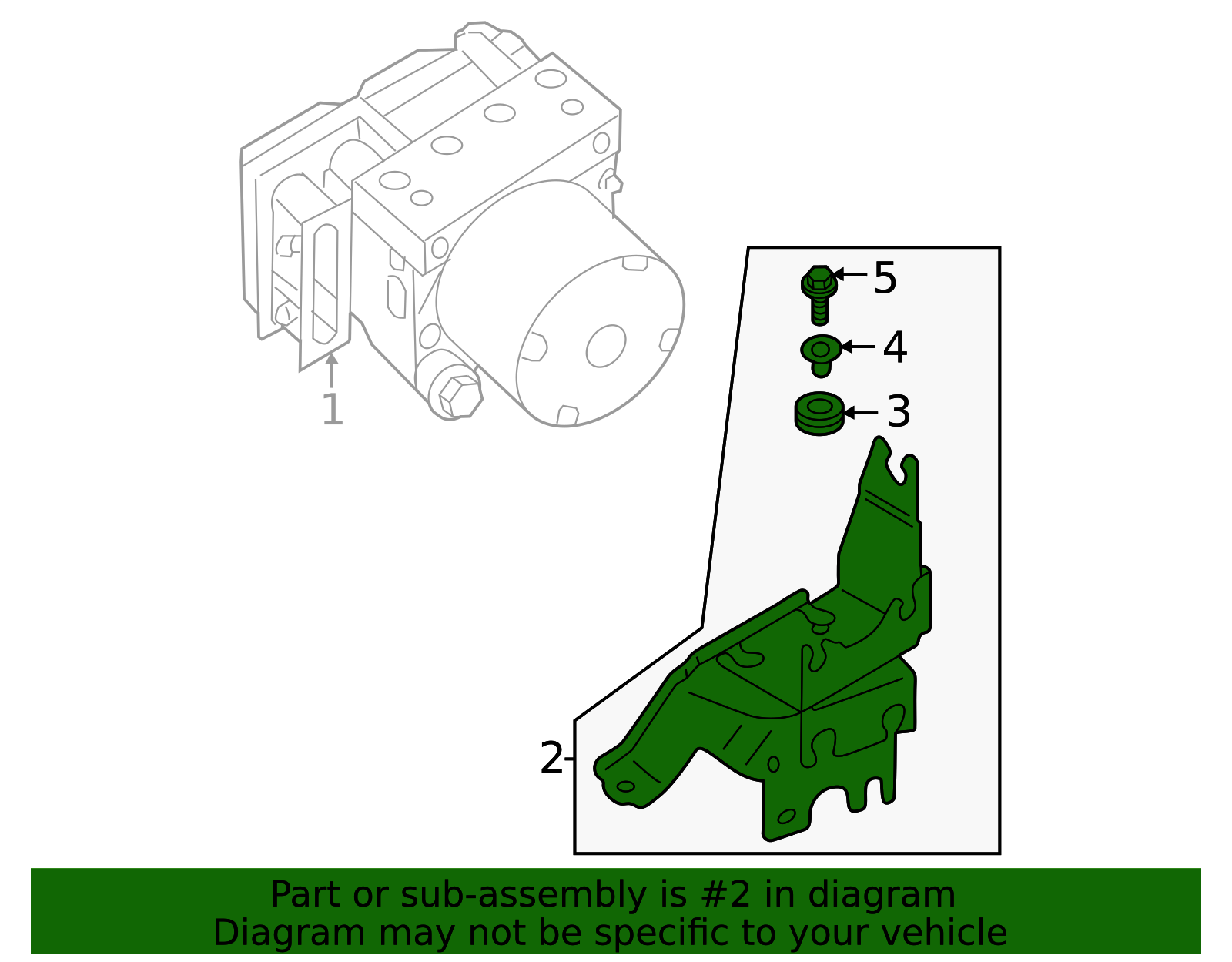 5
4
3
1
2

Part or sub-assembly is #2 in diagram
Diagram may not be specific to your vehicle