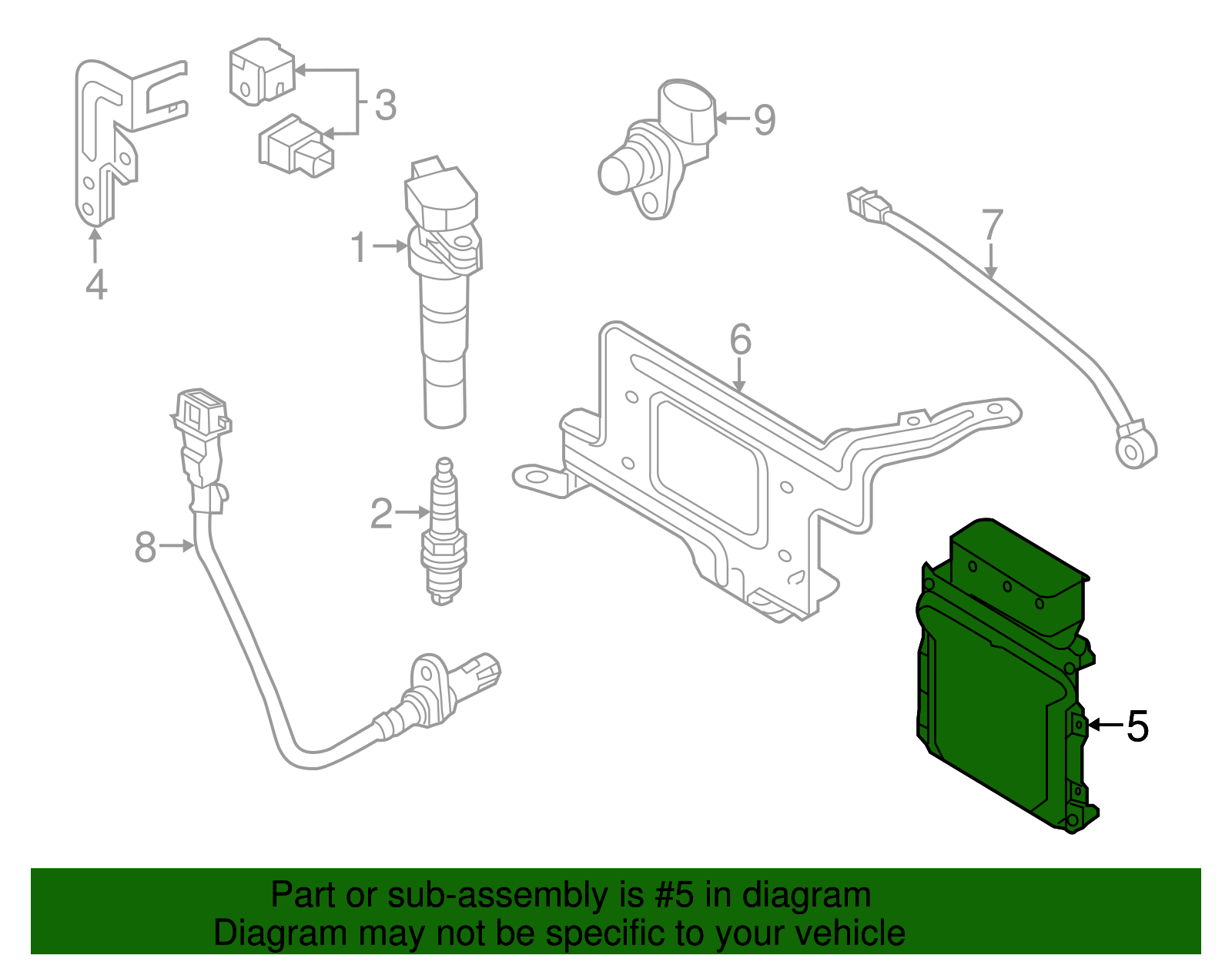 3
9
4
1
7
6
2
8
5

Part or sub-assembly is #5 in diagram
Diagram may not be specific to your vehicle