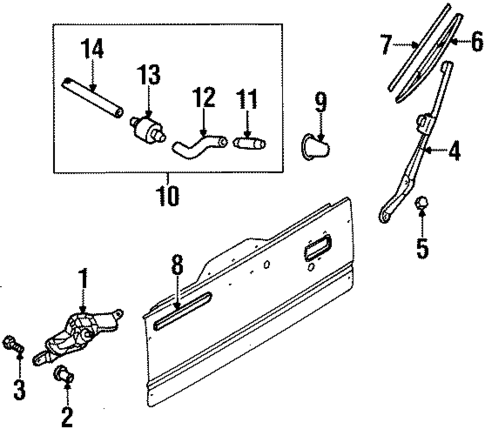 14
13
12
11
10
9
7
6
4
5
8
1
3
2