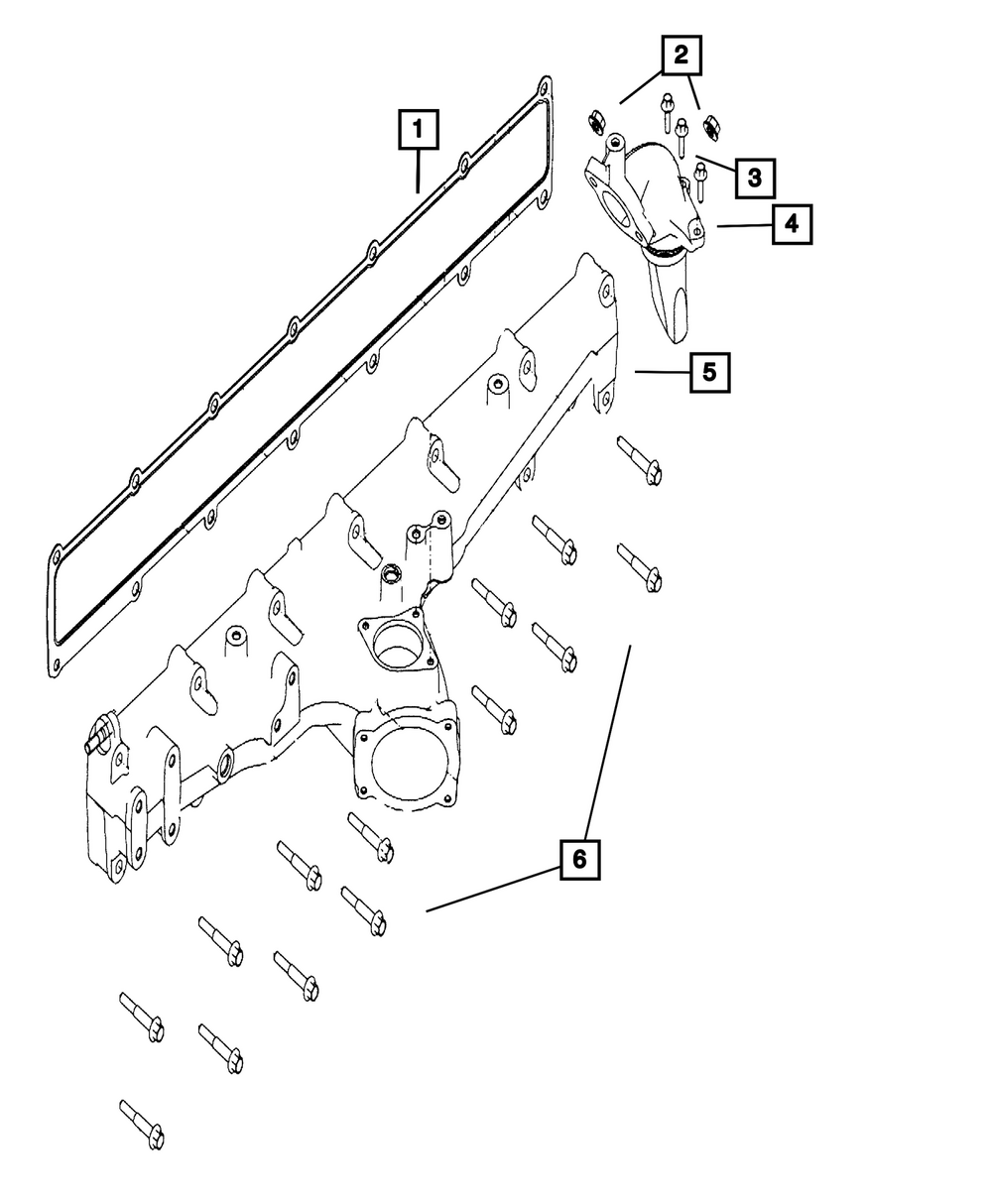 1
2
3
4
5
6