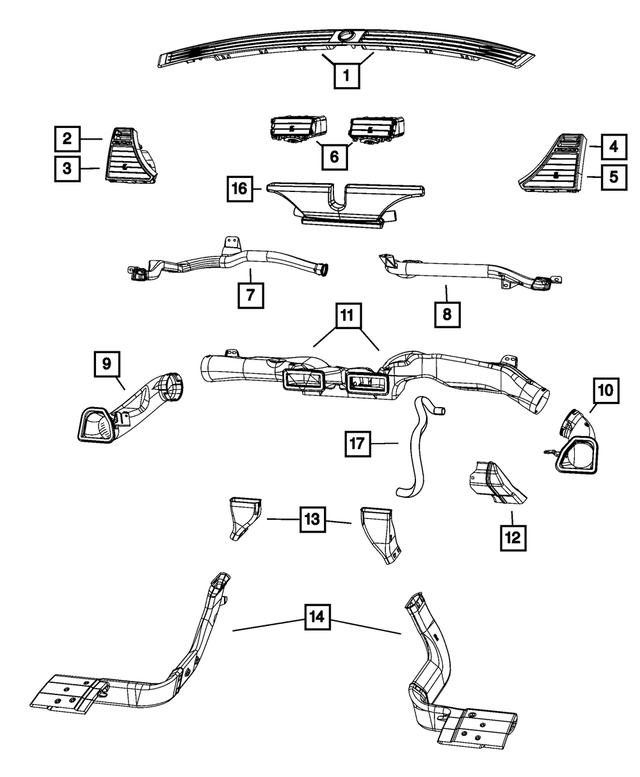 1
2
3
6
4
5
16
7
8
11
9
10
17
13
12
14