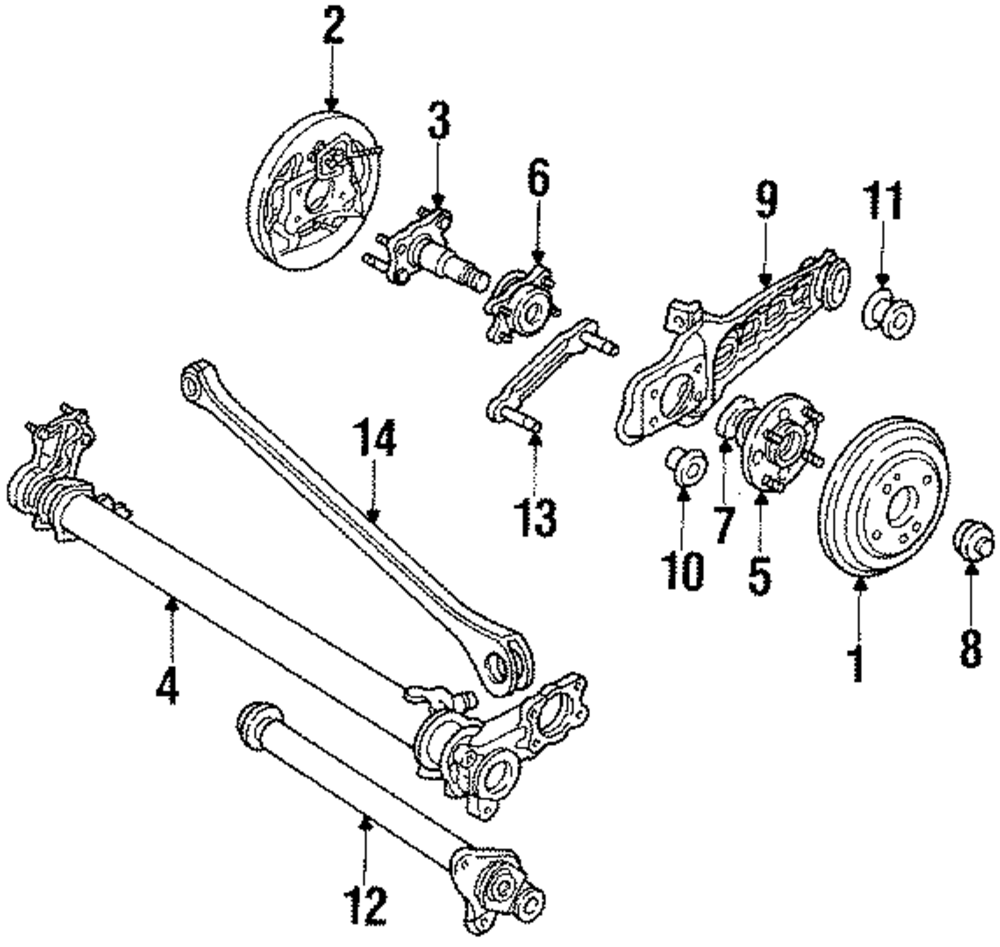 2
3
6
9
11
14
13
10
7
5
1
8
4
12