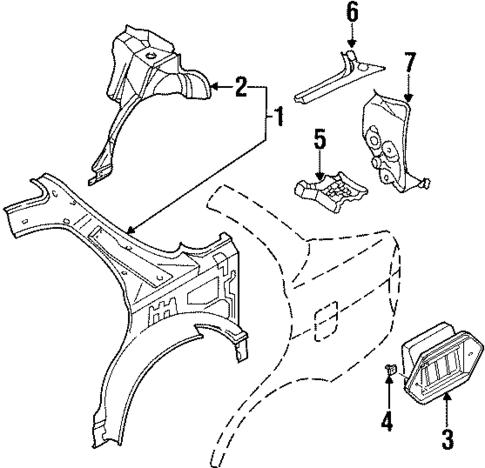 6
7
2
1
5
4
3