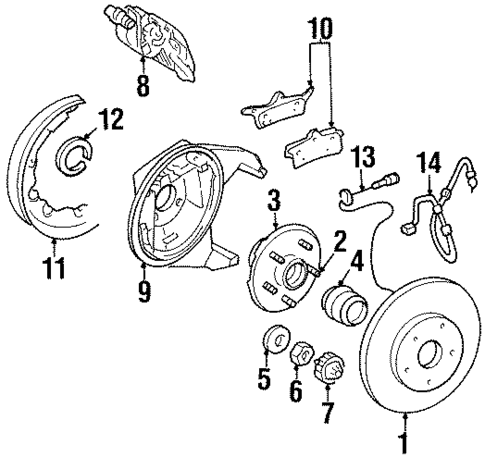 8
10
12
13
14
3
2
4
11
9
5
6
7
1