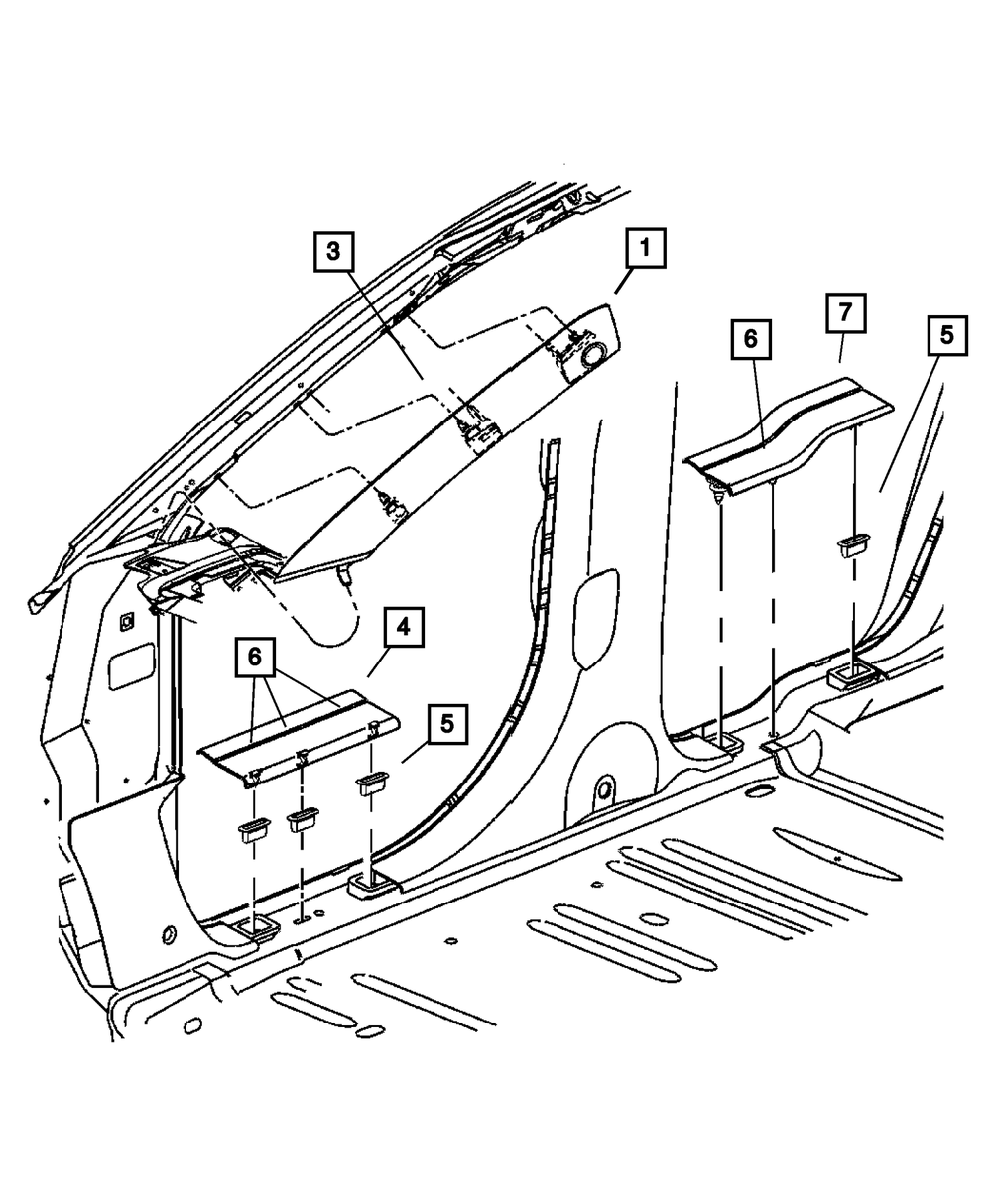 3
1
6
7
5
4
6
5