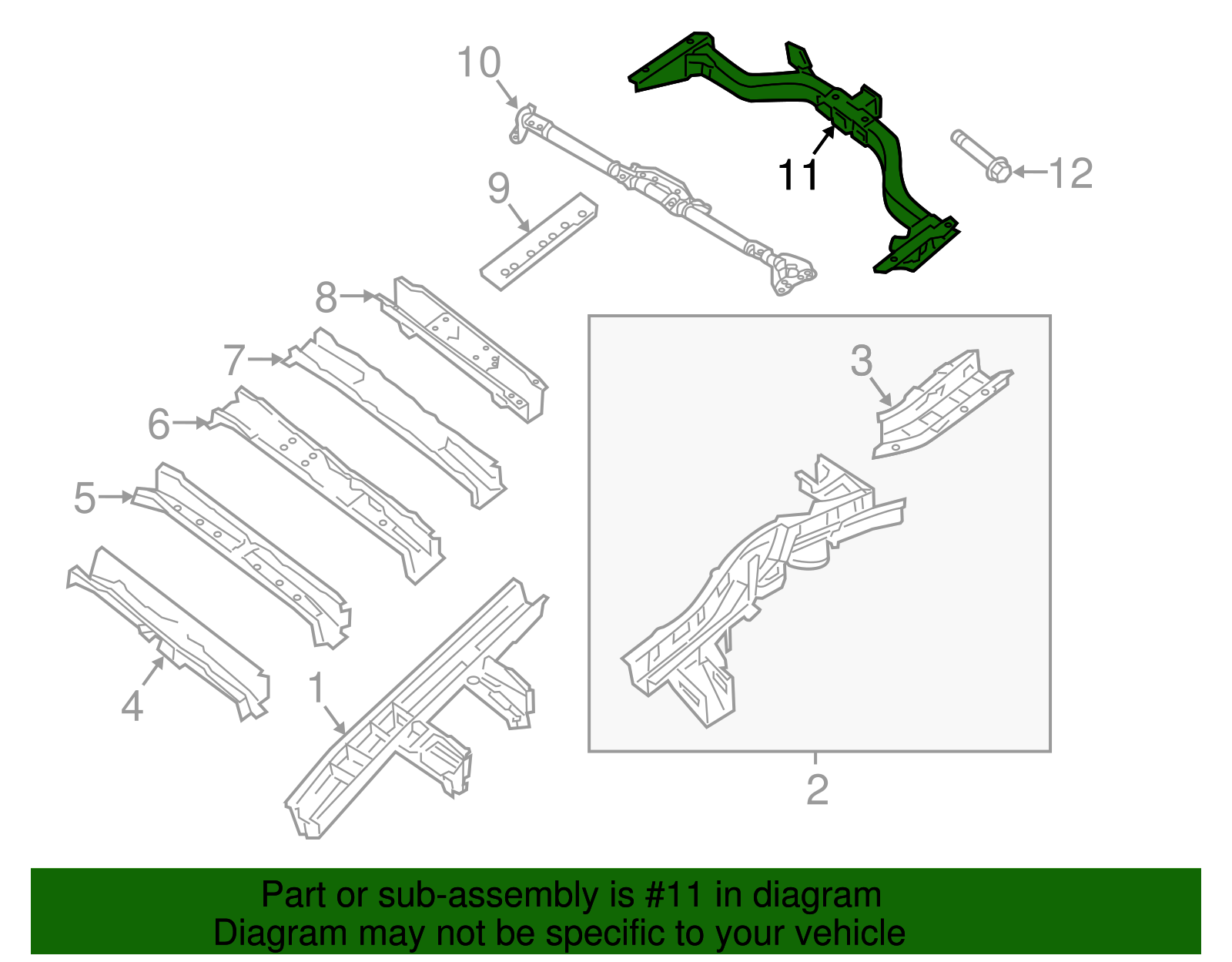 10
11
12
9
8
7
6
5
4
1
3
2

Part or sub-assembly is #11 in diagram
Diagram may not be specific to your vehicle