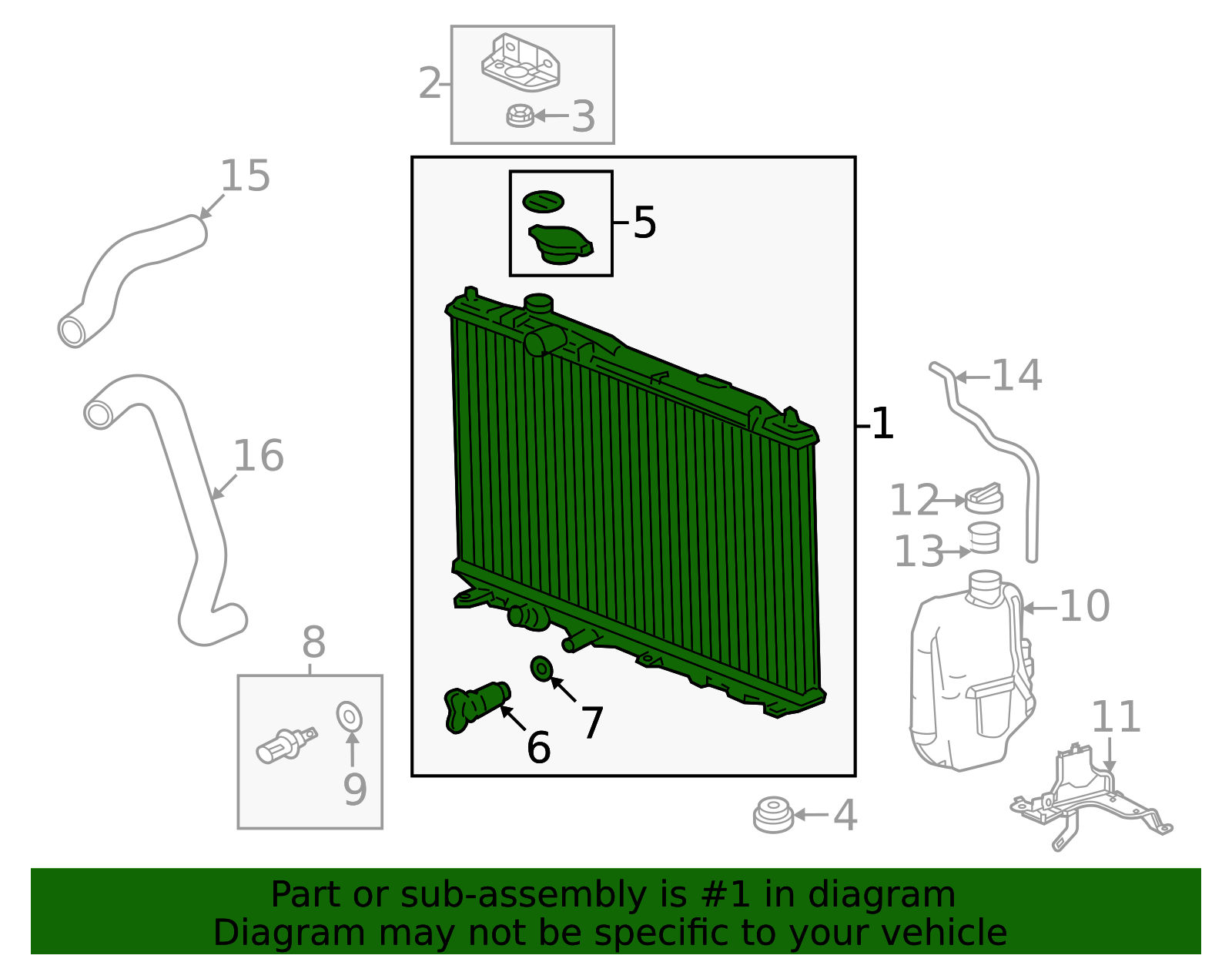 2
3
15
5
1
14
16
12
13
10
8
7
6
9
11
4

Part or sub-assembly is #1 in diagram
Diagram may not be specific to your vehicle