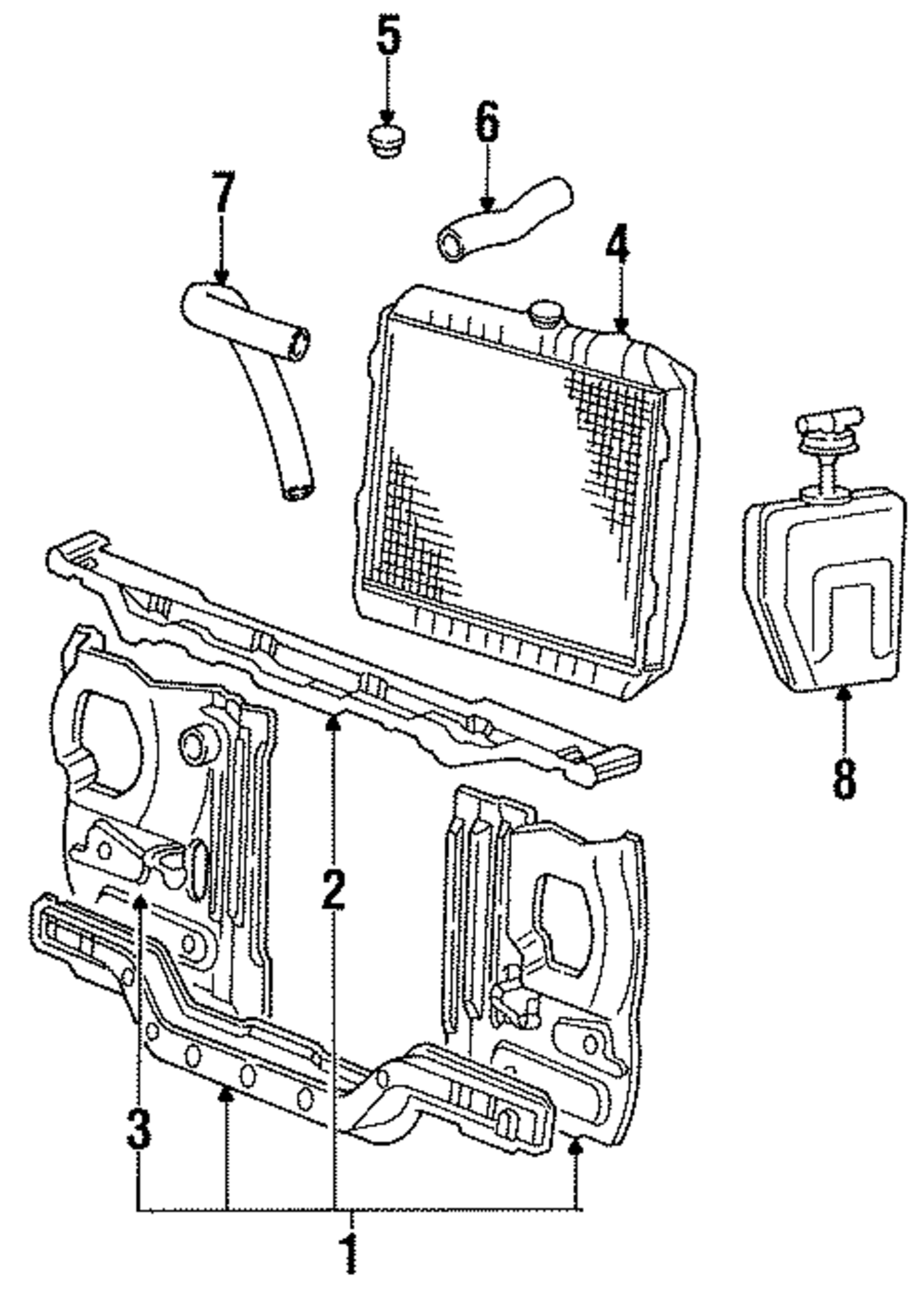 5
6
7
4
8
2
3
1