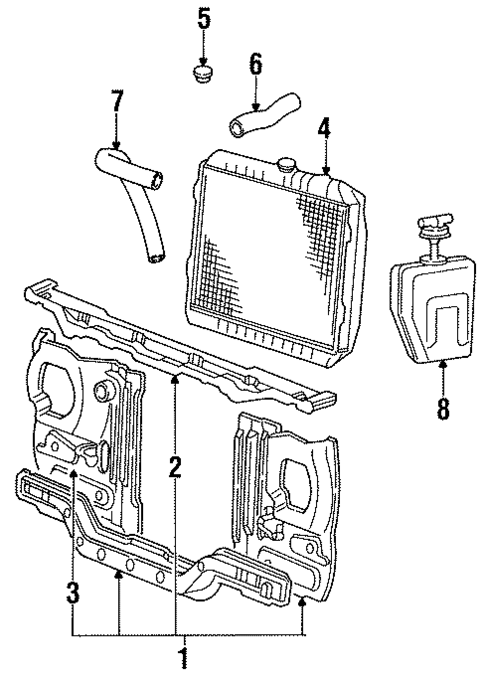 5
6
7
4
8
2
3
1