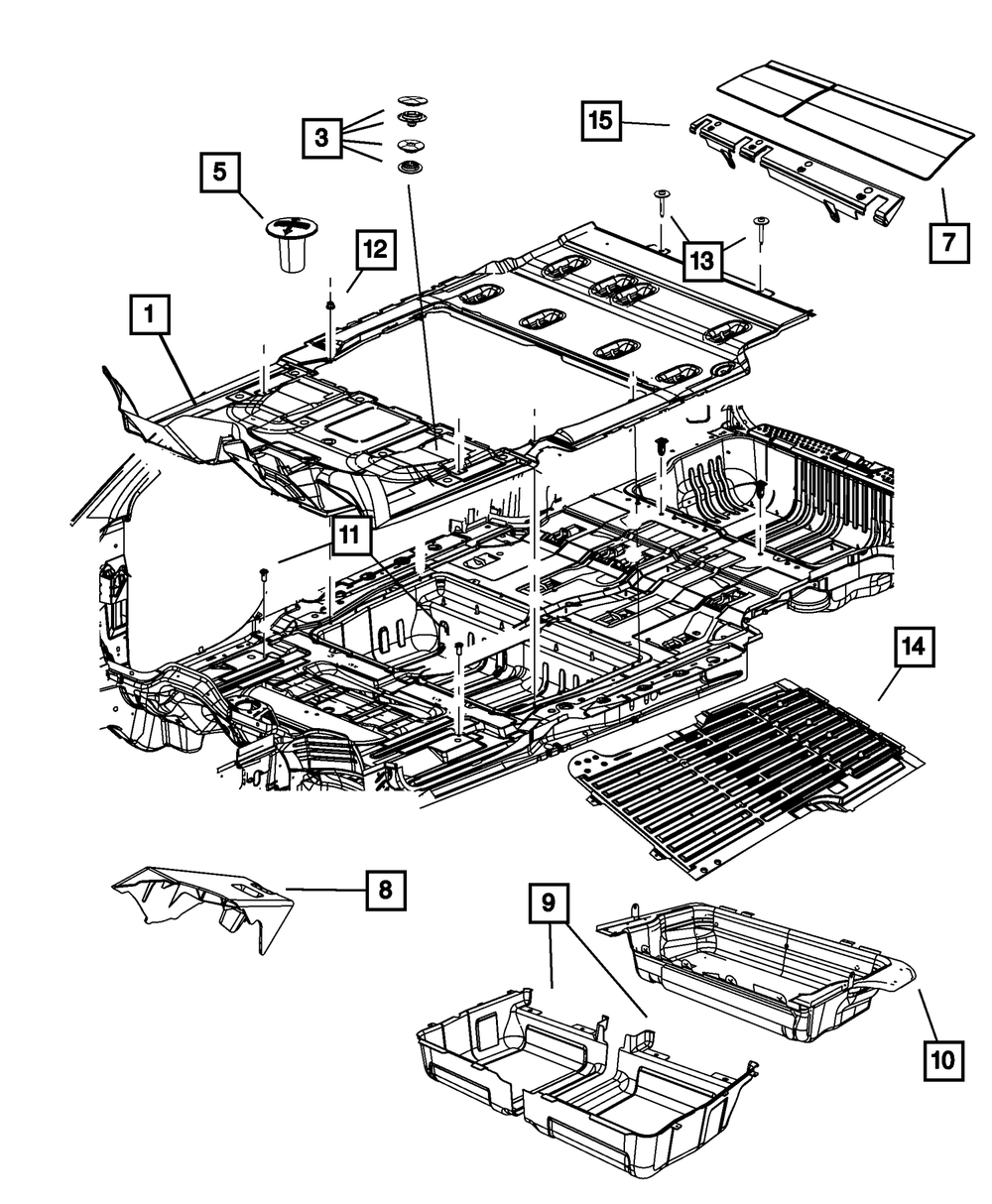 3
15
5
12
13
7
1
11
14
8
9
10